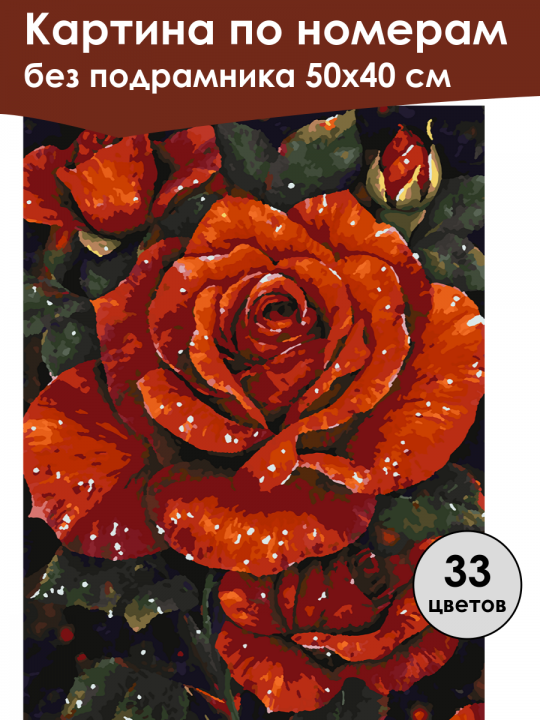 Картина по номерам
без подрамника 50х40 см

33
цветов