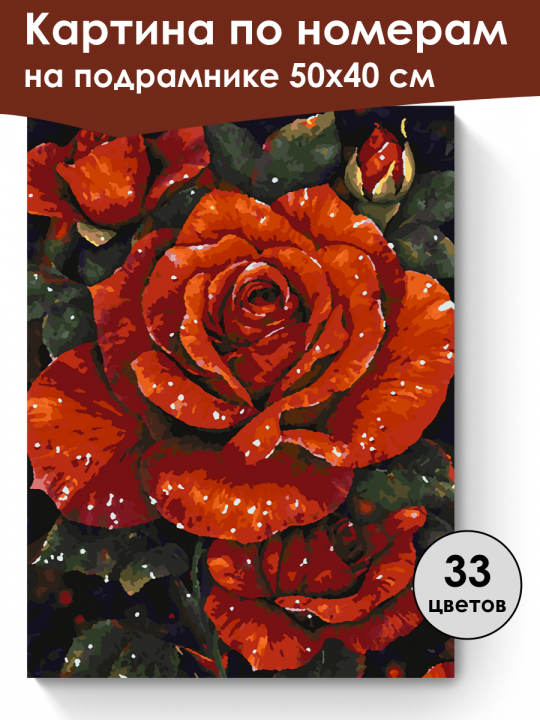 Картина по номерам
на подрамнике 50х40 см

33
цветов