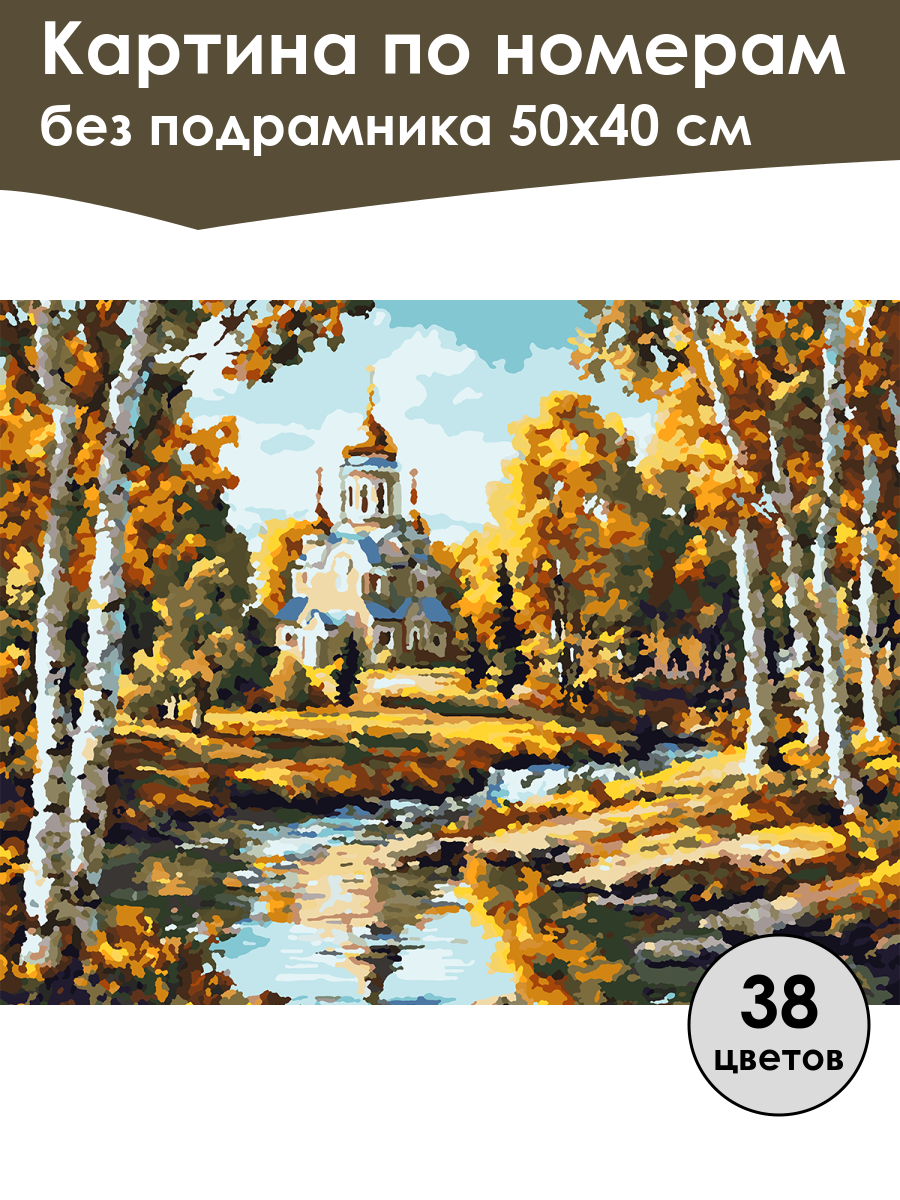 Картина по номерам
без подрамника 50х40 см

38
цветов