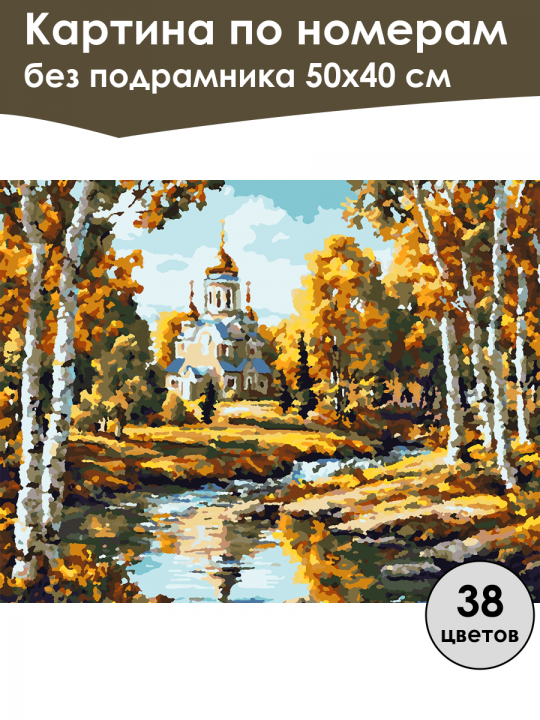 Картина по номерам
без подрамника 50х40 см

38
цветов