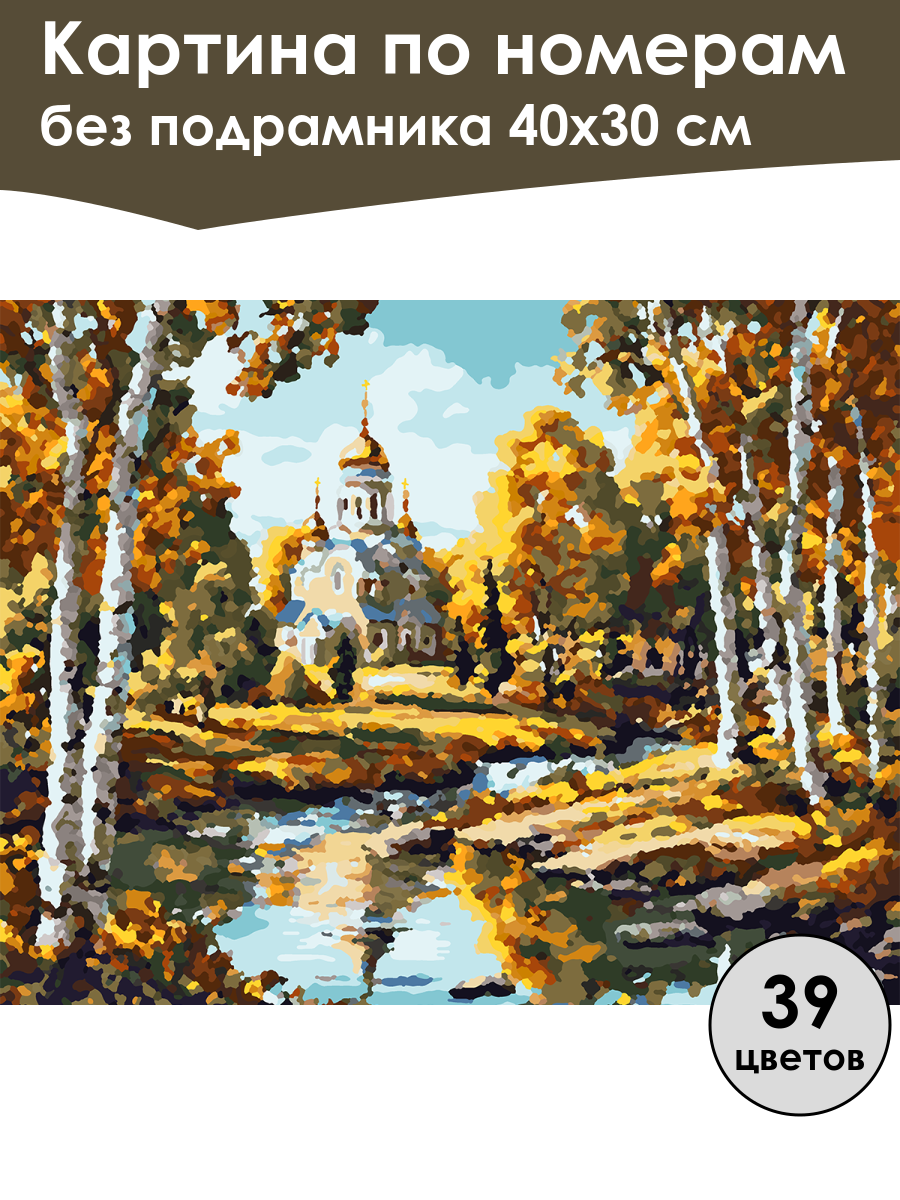 Картина по номерам
без подрамника 40х30 см

39
цветов