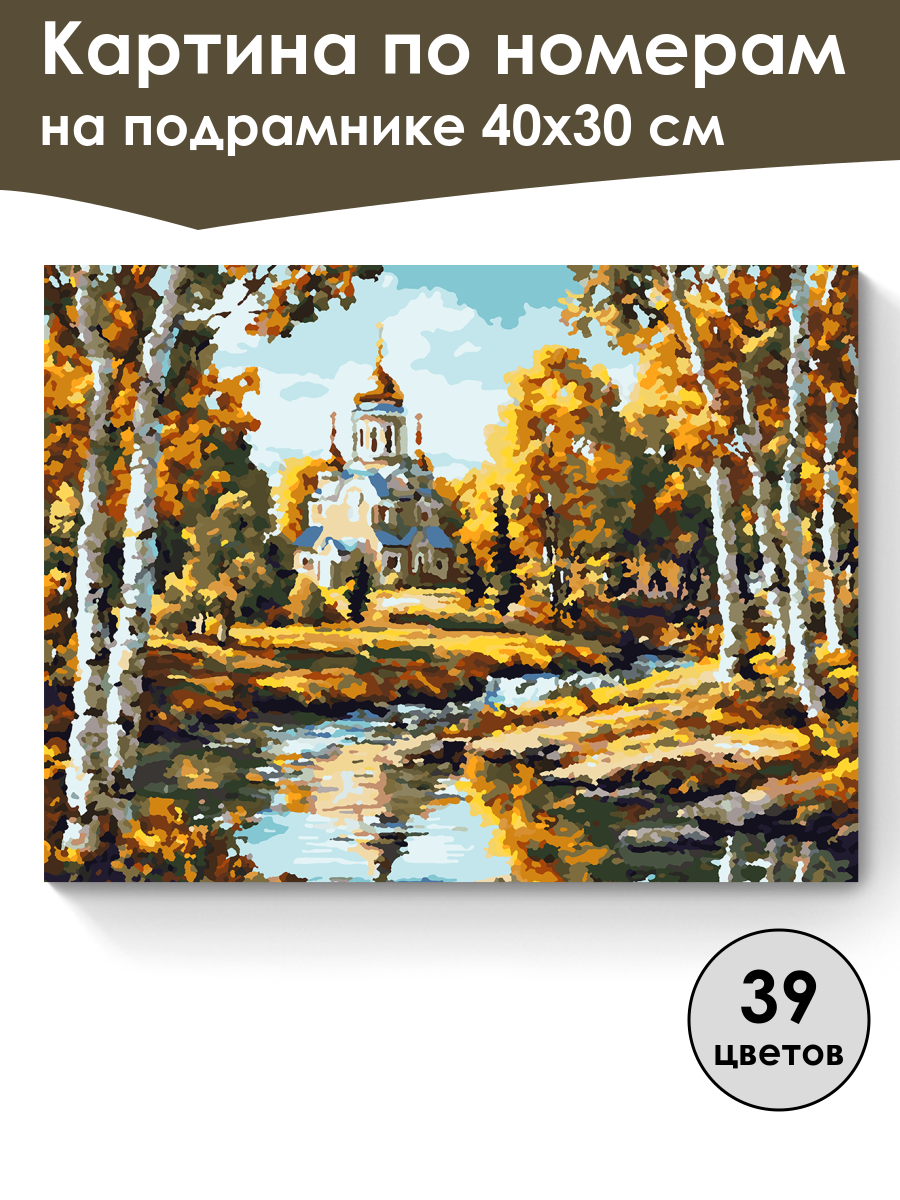 Картина по номерам
на подрамнике 40х30 см

39
цветов