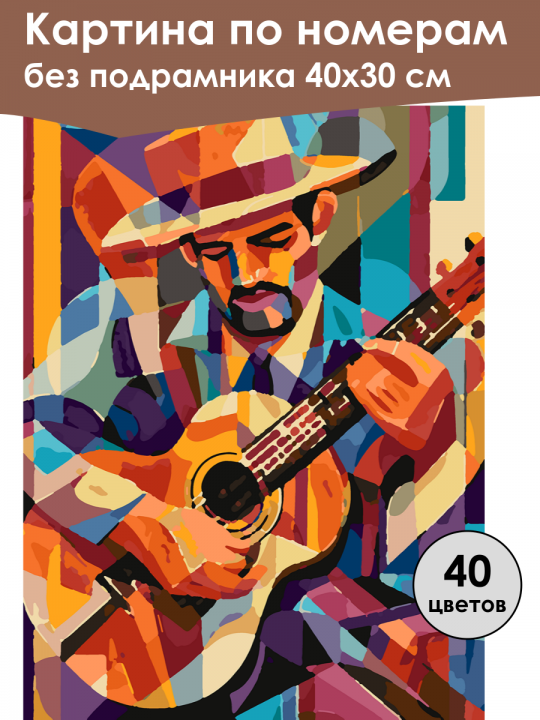 Картина по номерам
без подрамника 40х30 см

40
цветов