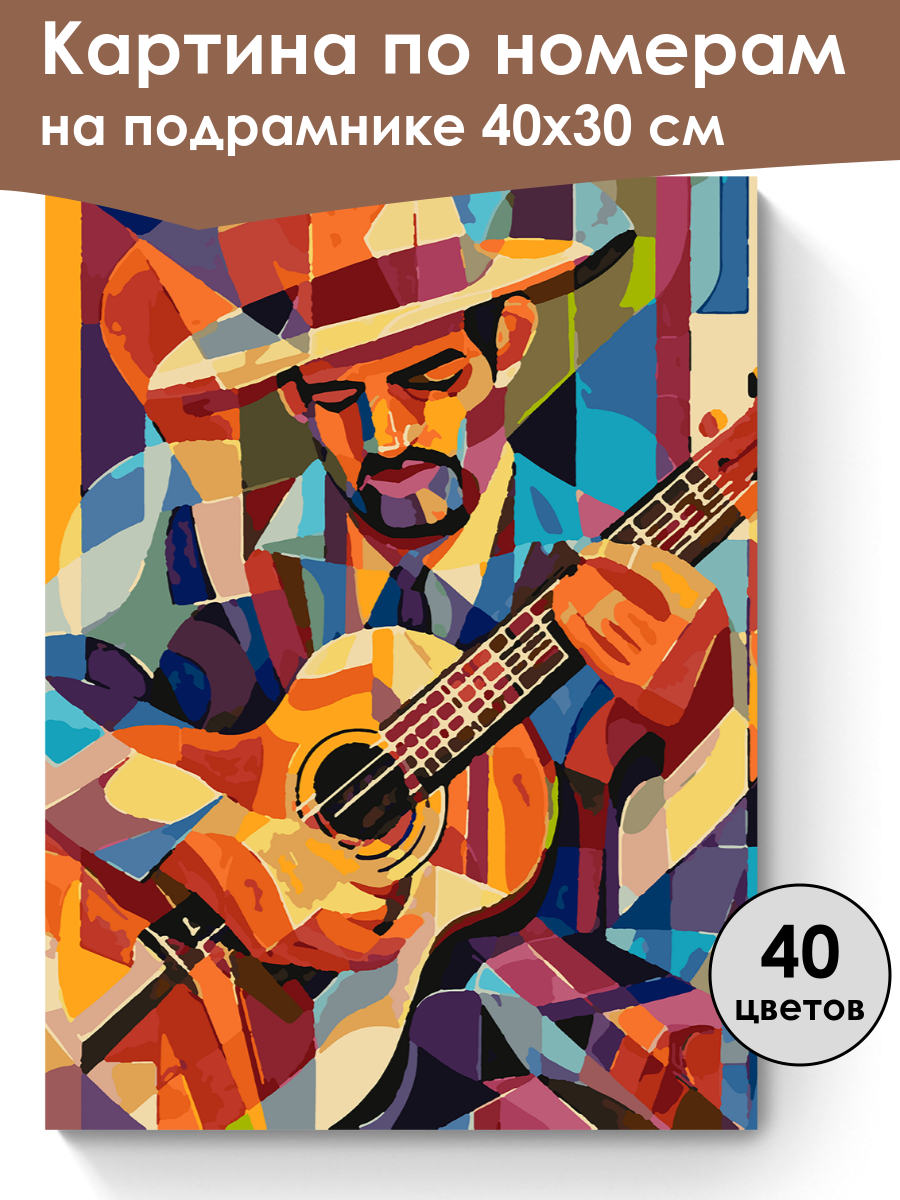 Картина по номерам на подрамнике 40х30 см

40 цветов