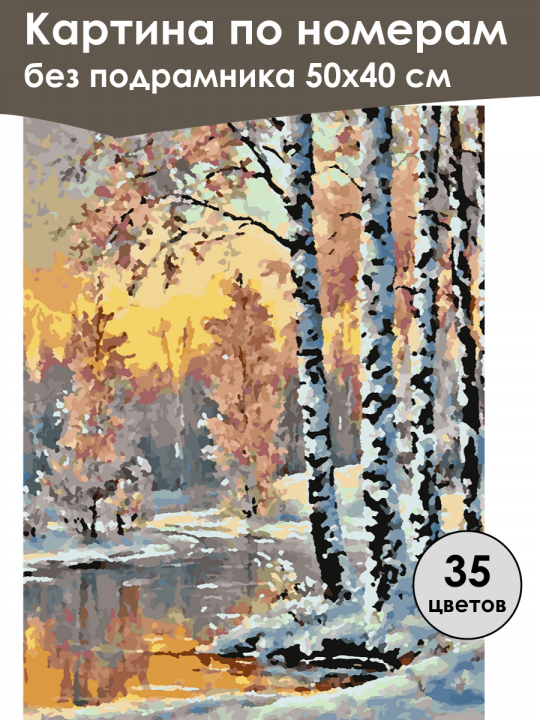 Картина по номерам
без подрамника 50х40 см

35
цветов