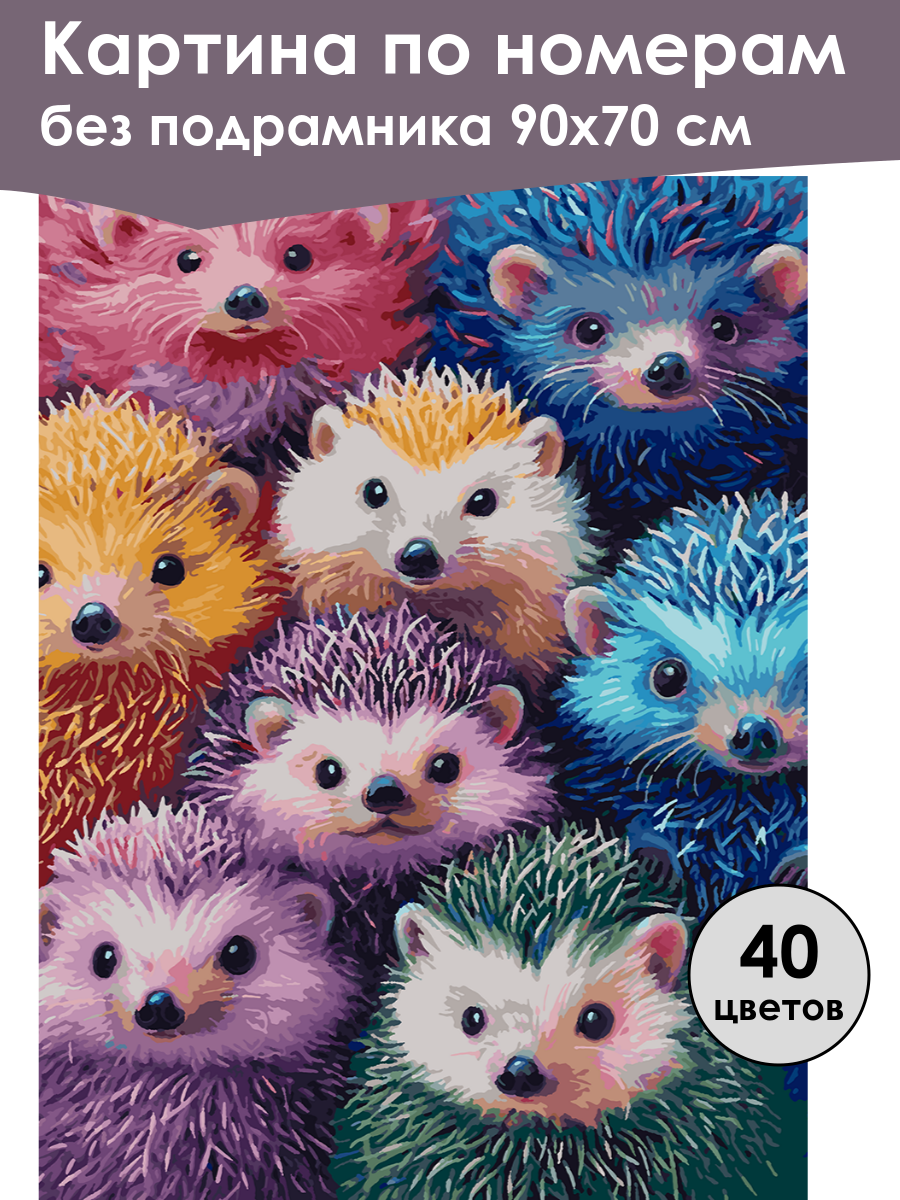 Картина по номерам
без подрамника 90х70 см

40
цветов