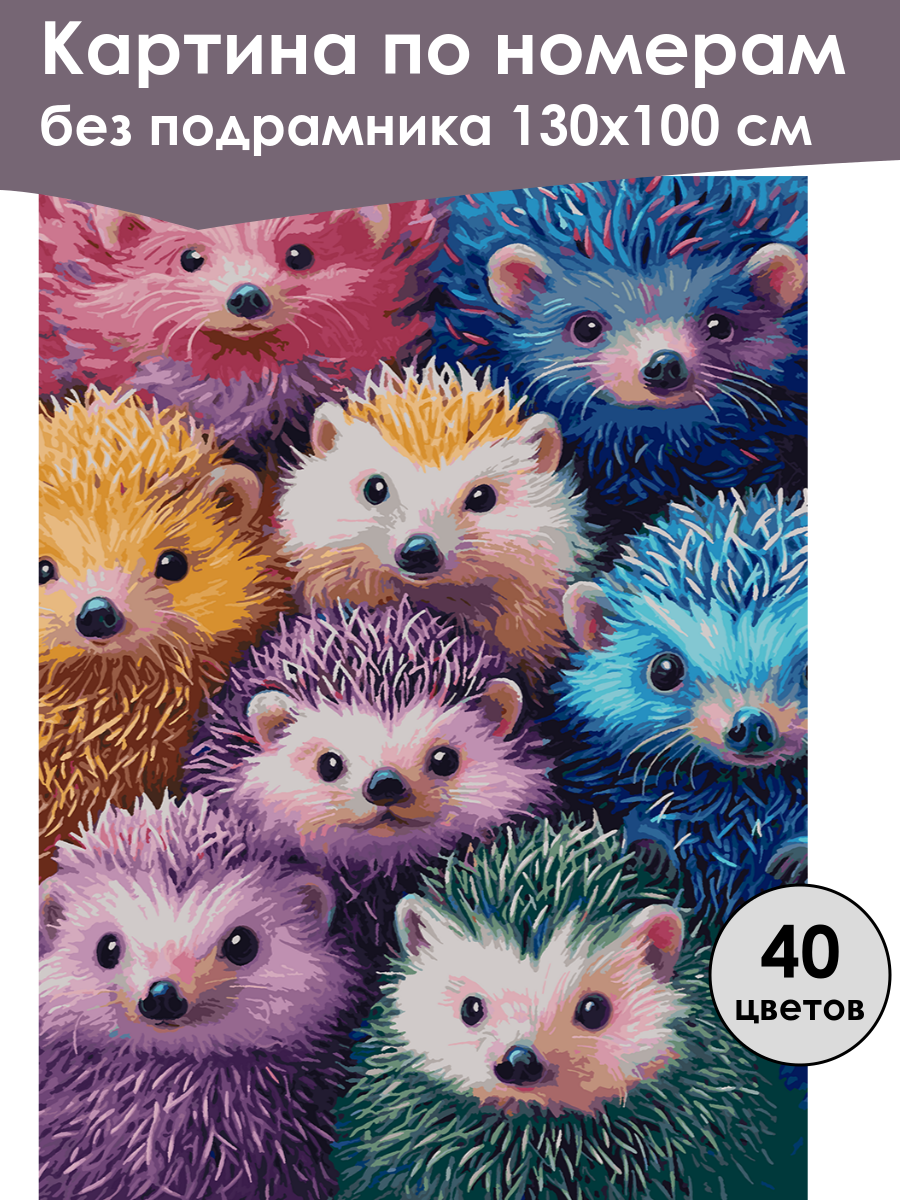 Картина по номерам
без подрамника 130х100 см

40
цветов