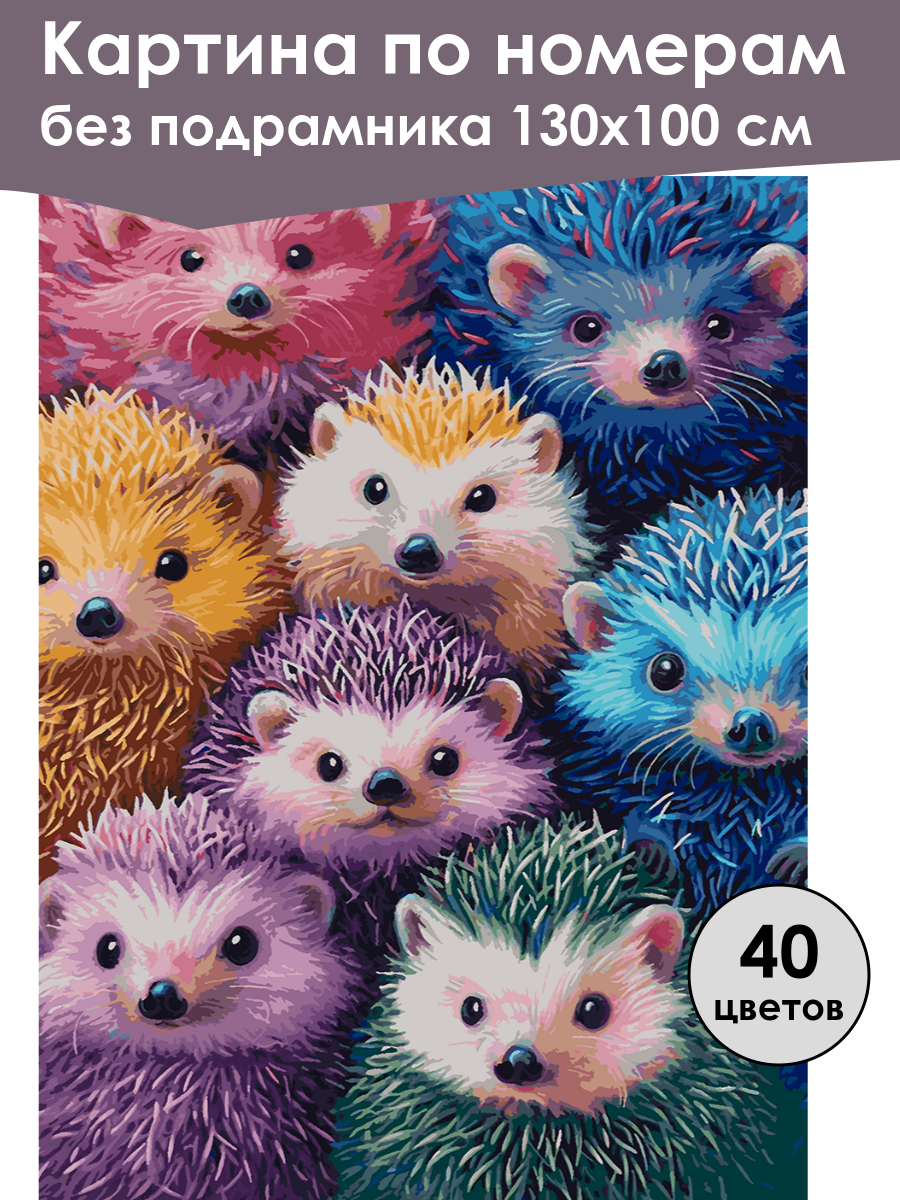 Картина по номерам
без подрамника 130х100 см

40
цветов