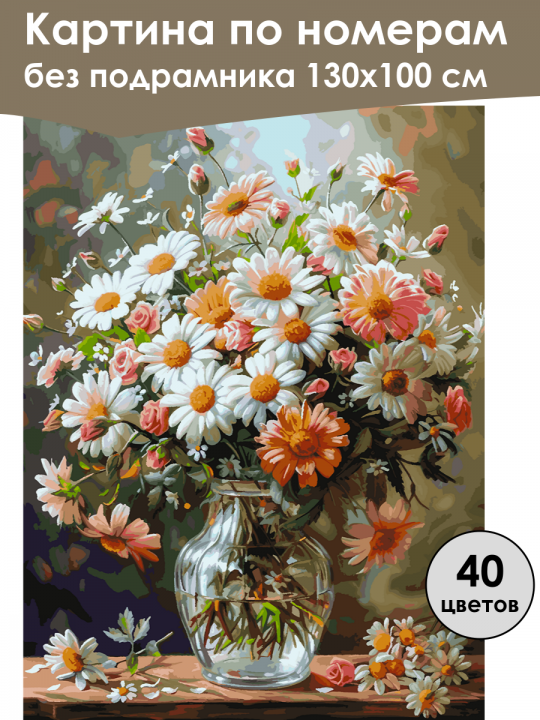 Картина по номерам
без подрамника 130х100 см

40
цветов