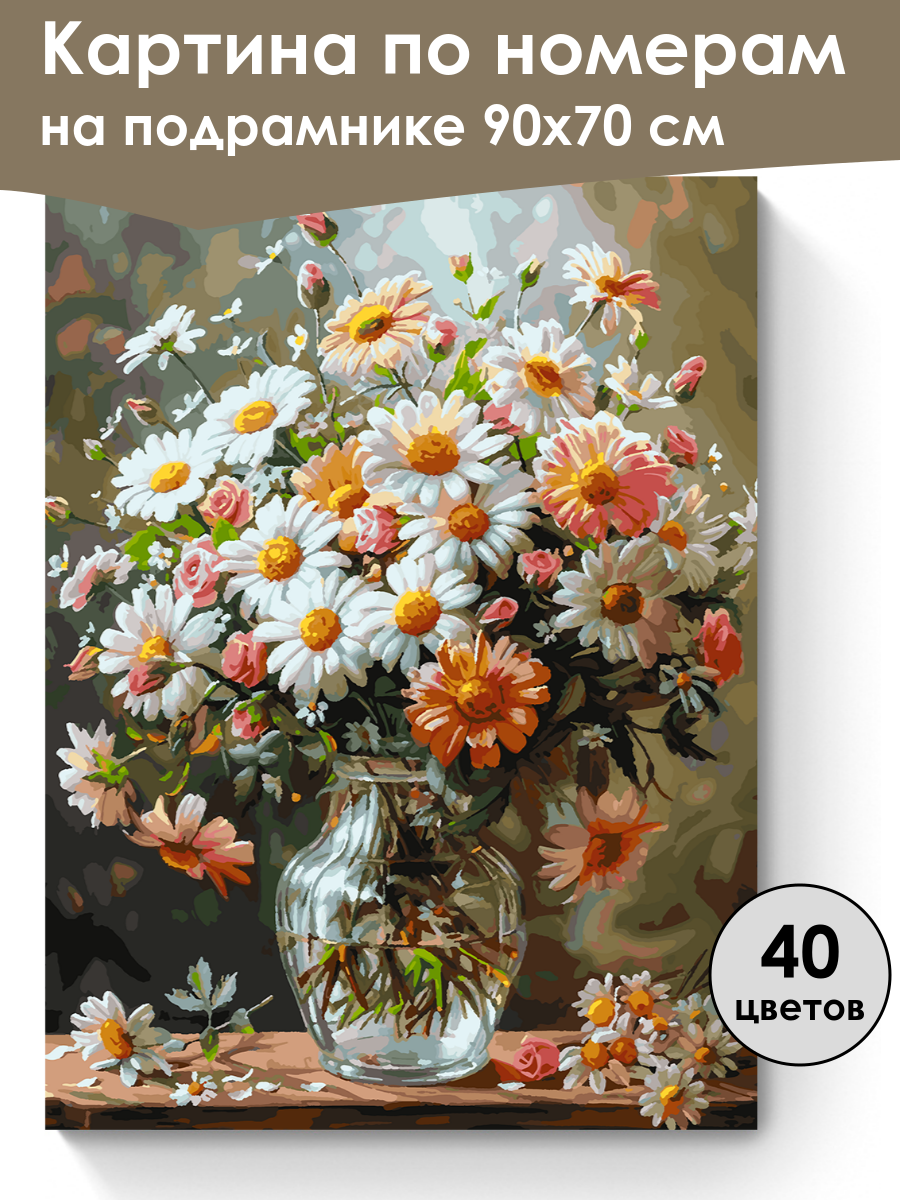 Картина по номерам
на подрамнике 90х70 см

40
цветов