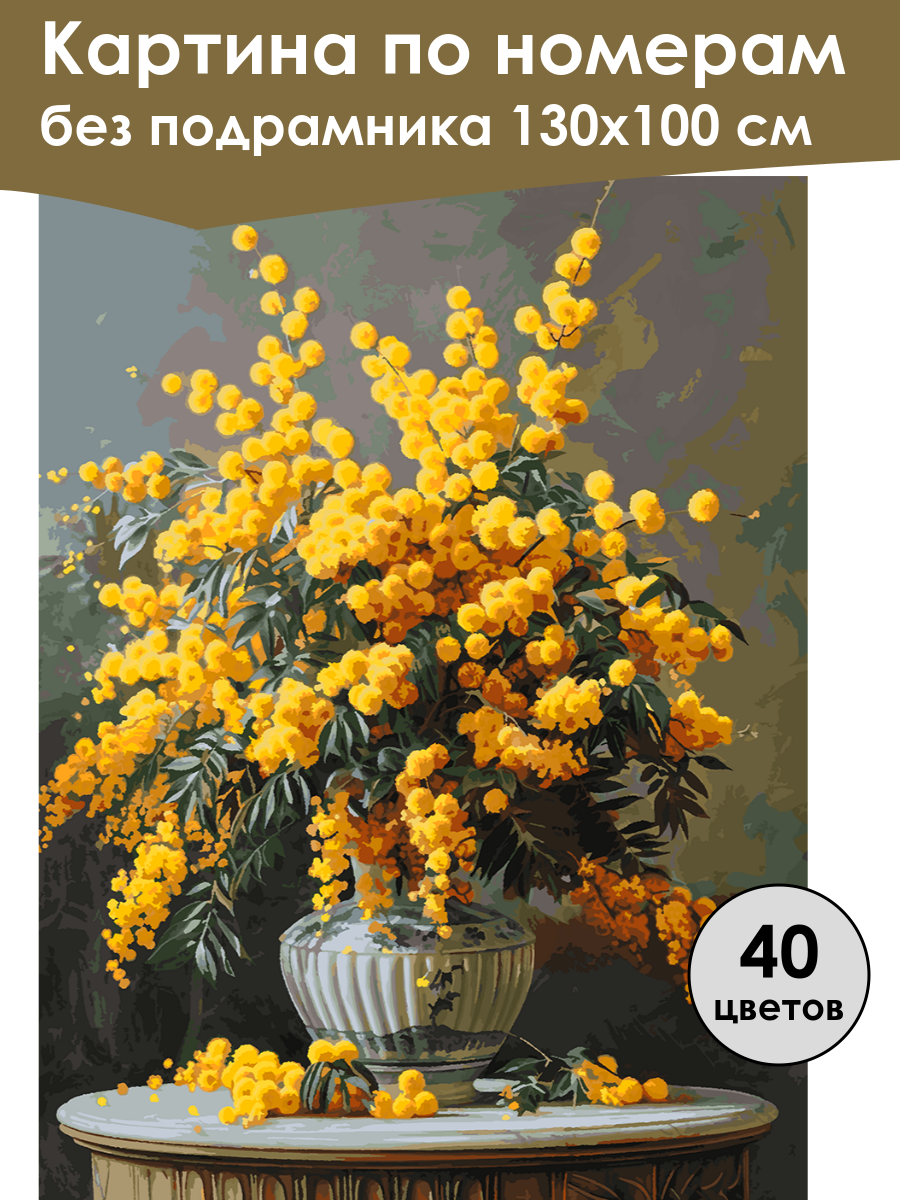 Картина по номерам
без подрамника 130х100 см

40
цветов