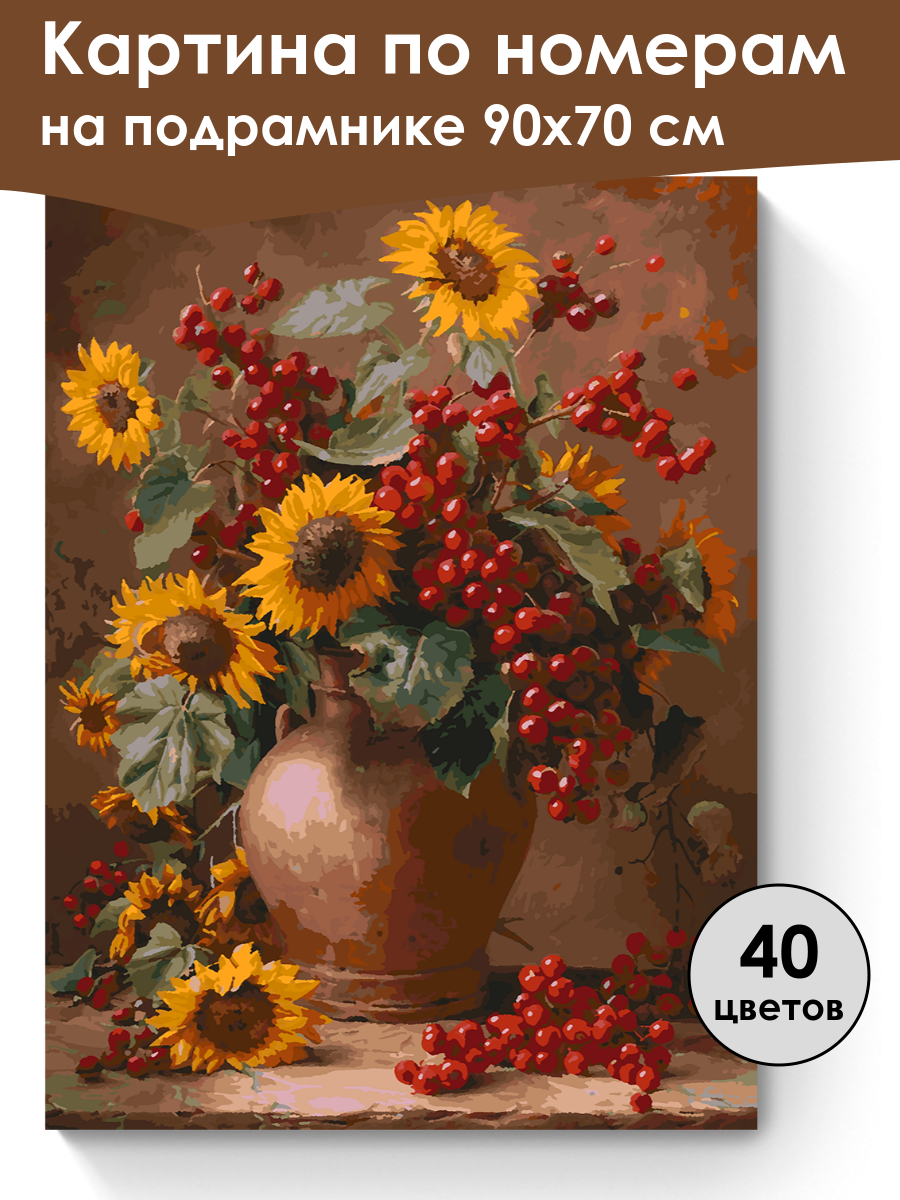 Картина по номерам
на подрамнике 90х70 см

40
цветов