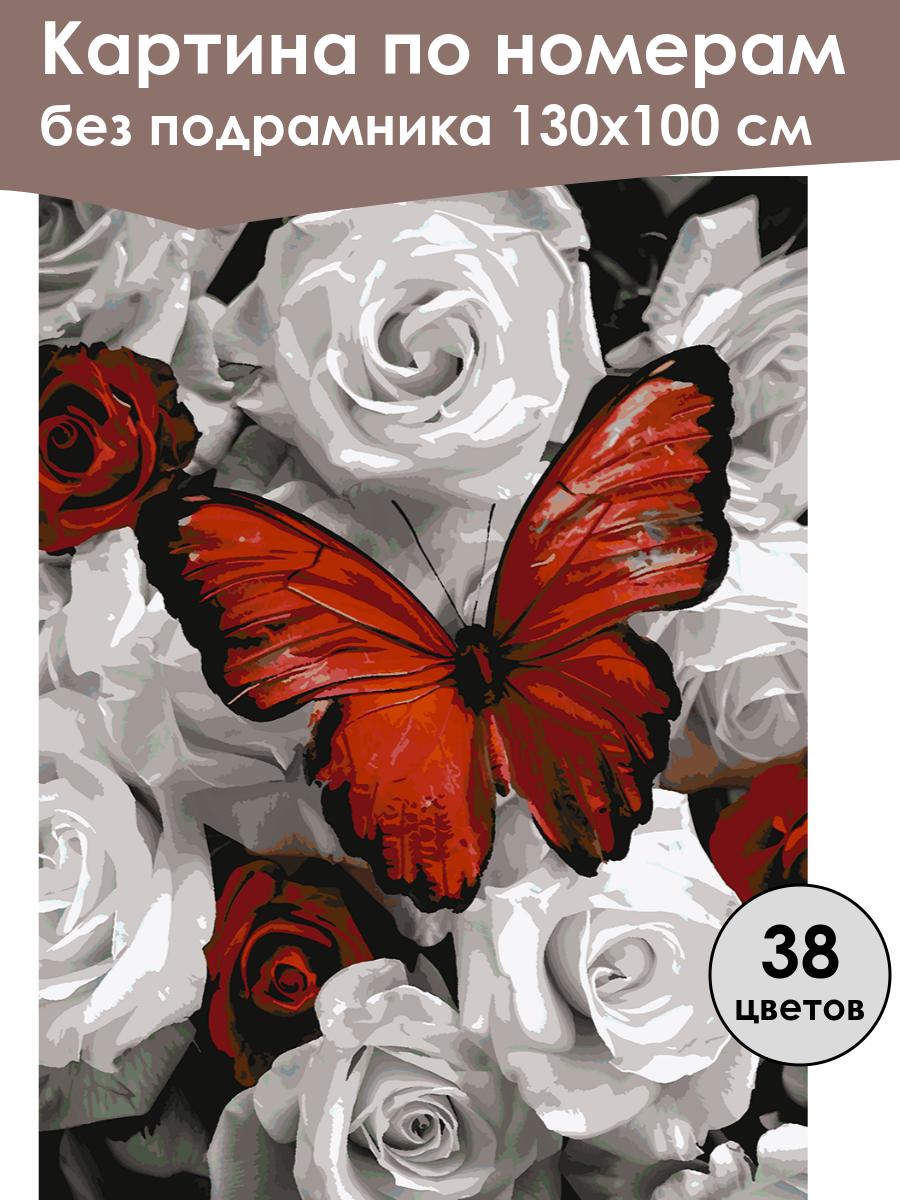 Картина по номерам
без подрамника 130х100 см

38
цветов