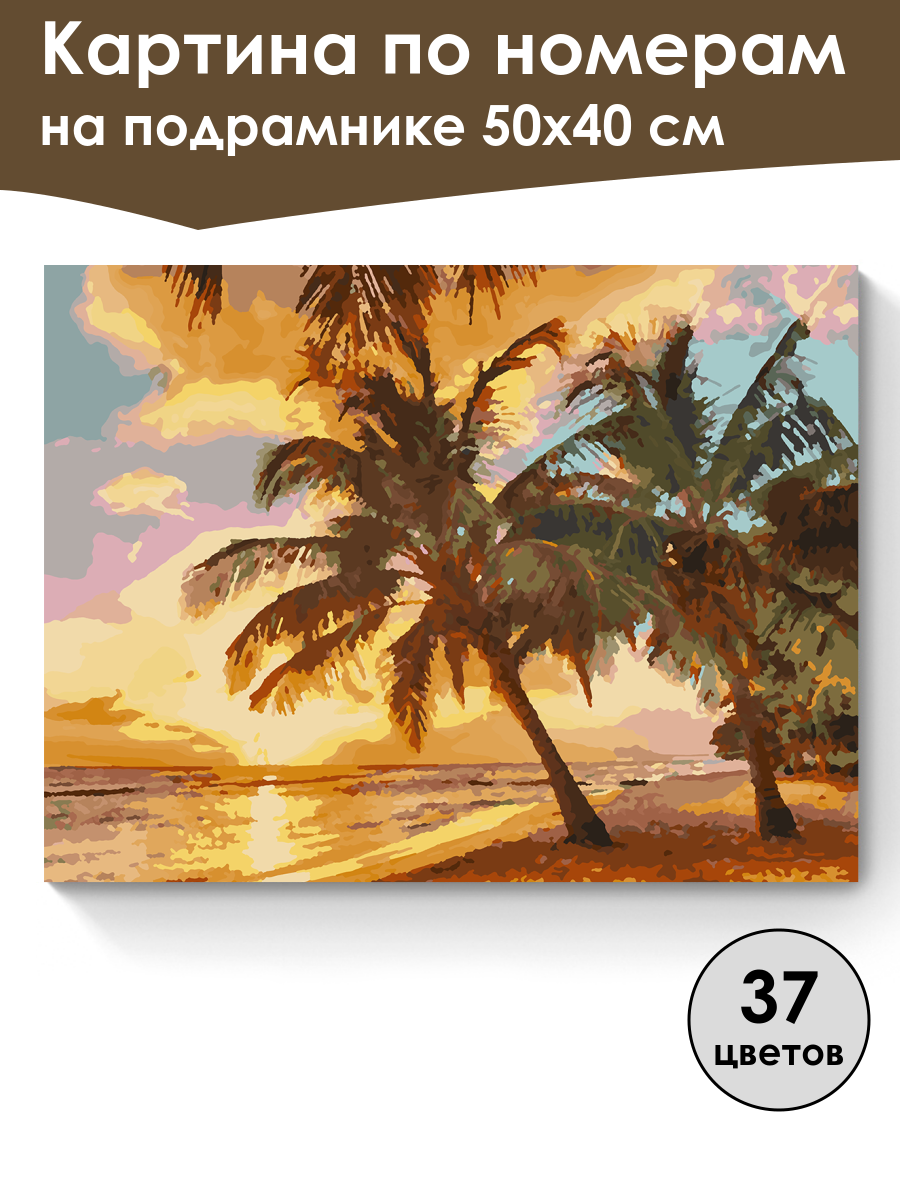 Картина по номерам
на подрамнике 50х40 см

37
цветов