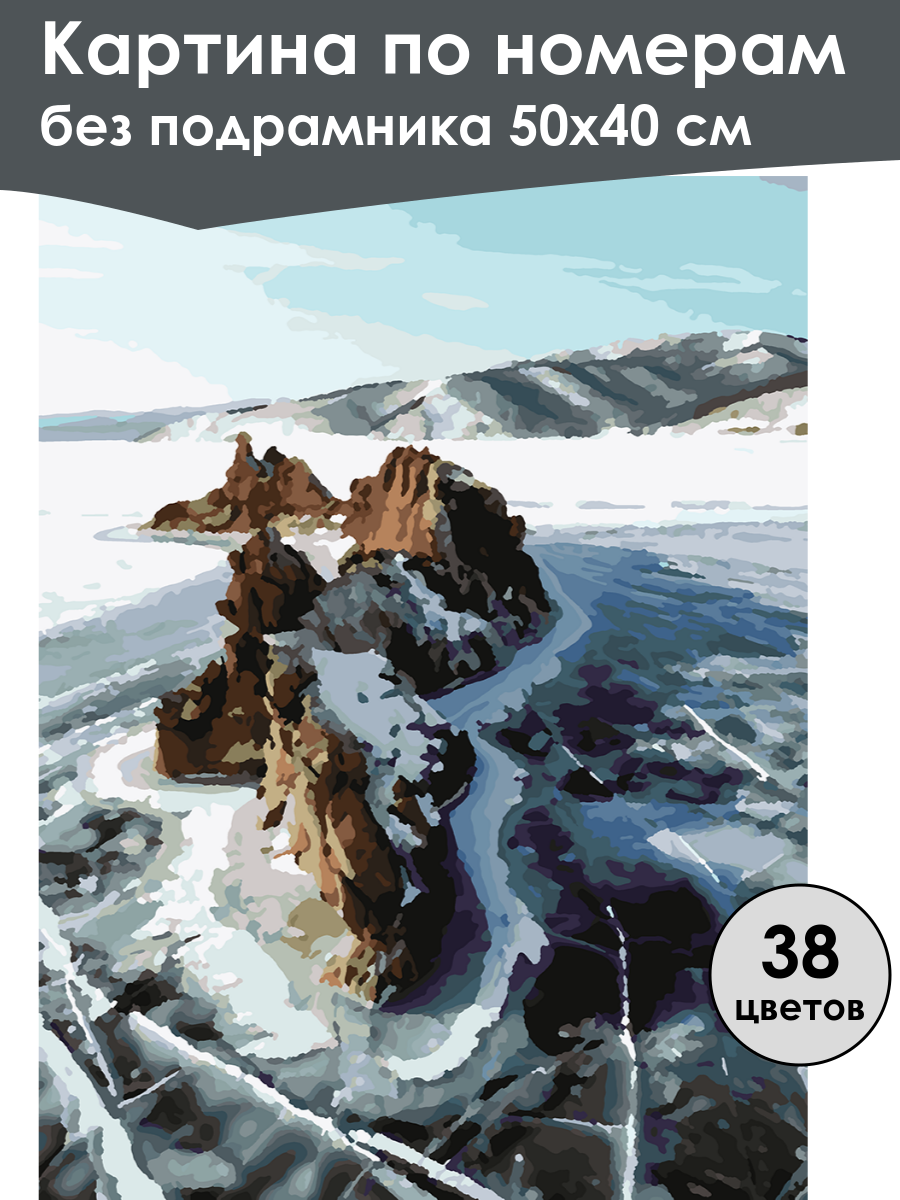 Картина по номерам
без подрамника 50х40 см

38
цветов