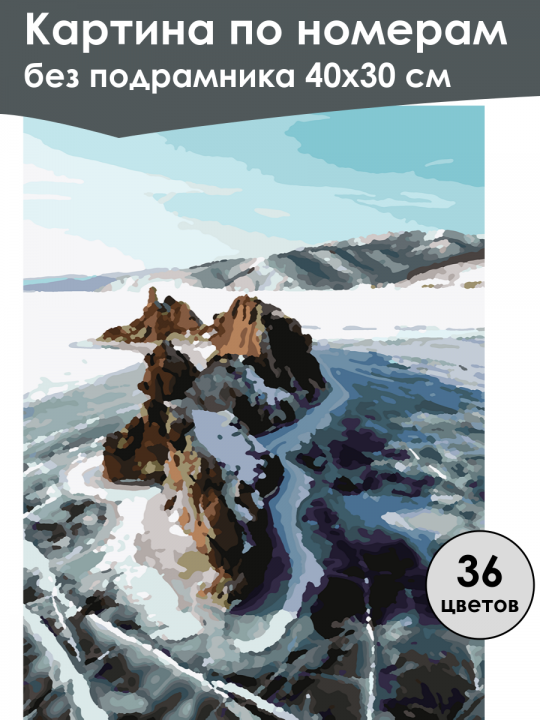 Картина по номерам
без подрамника 40х30 см

36
цветов