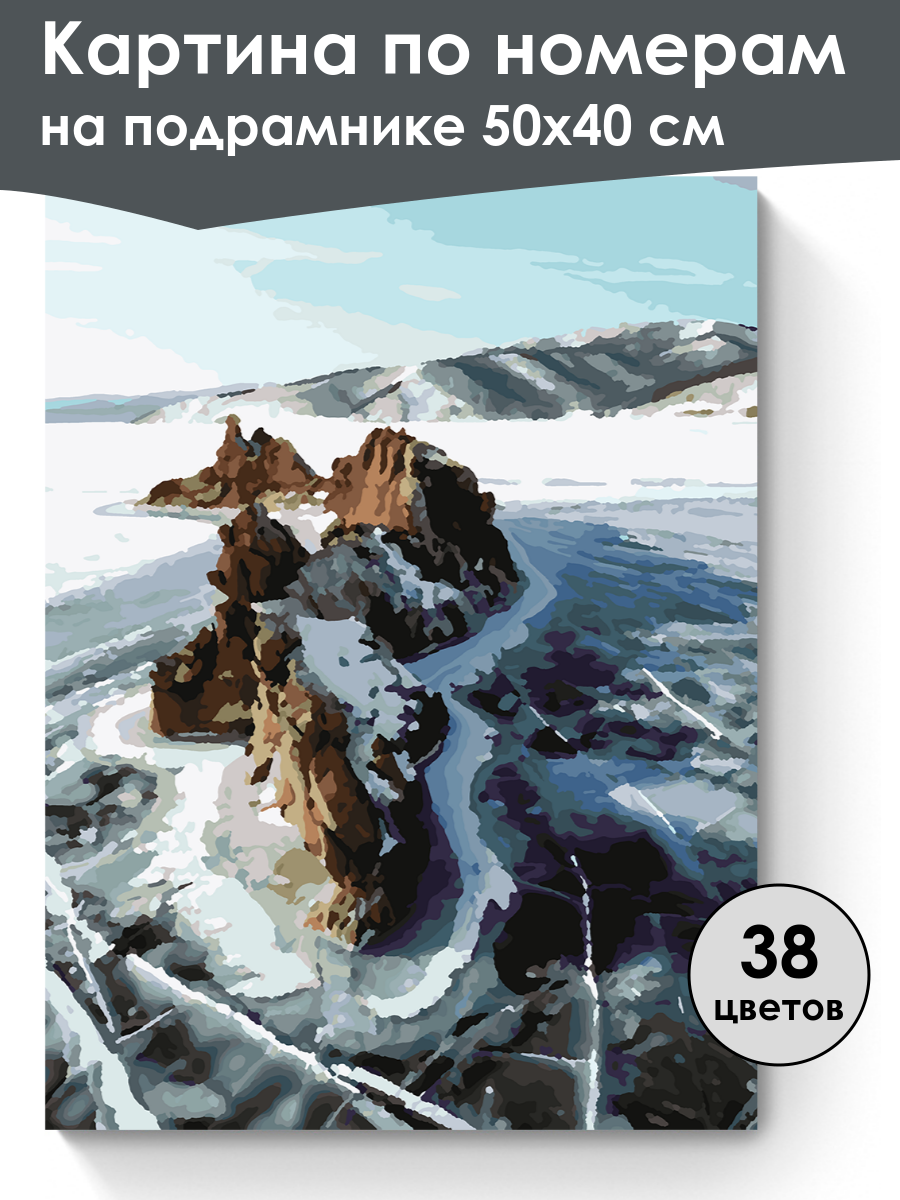 Картина по номерам
на подрамнике 50х40 см

38
цветов