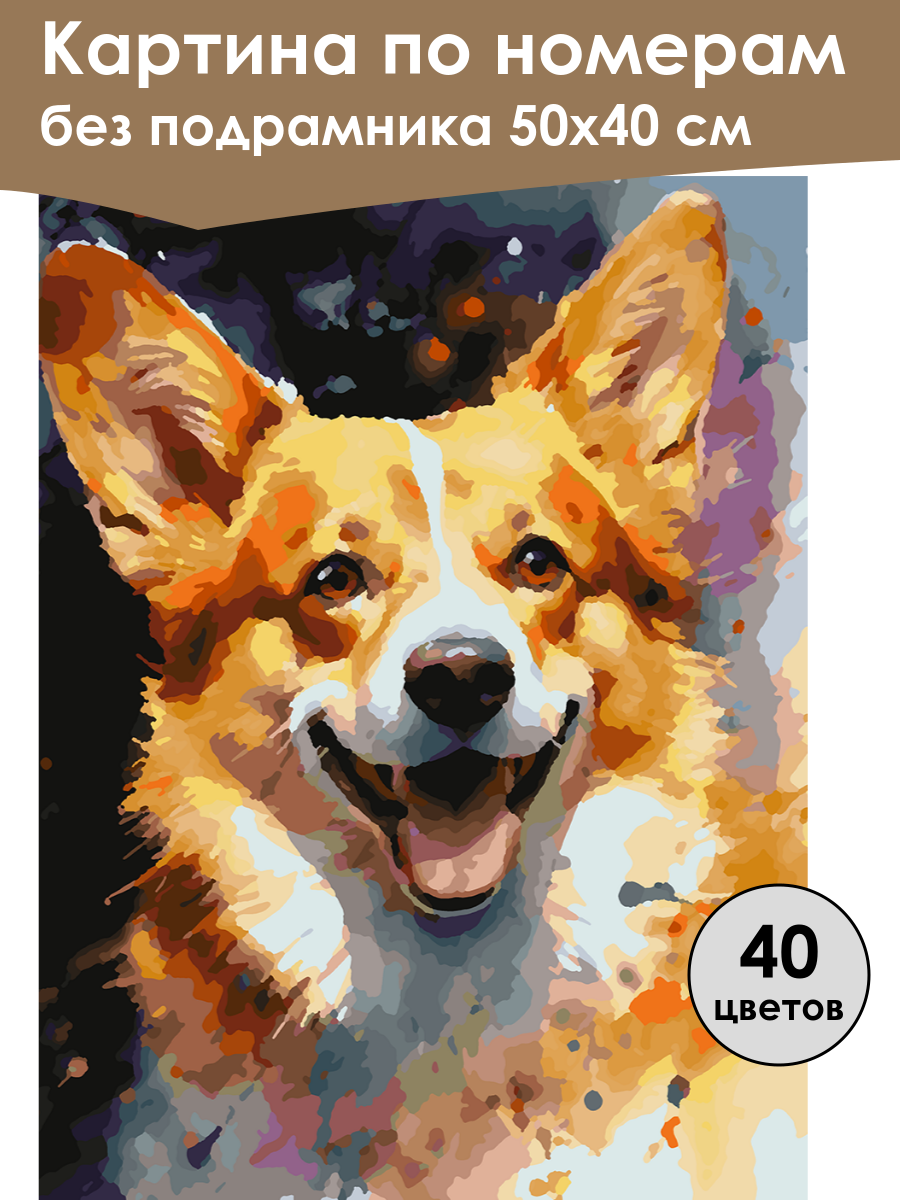 Картина по номерам
без подрамника 50х40 см

40
цветов