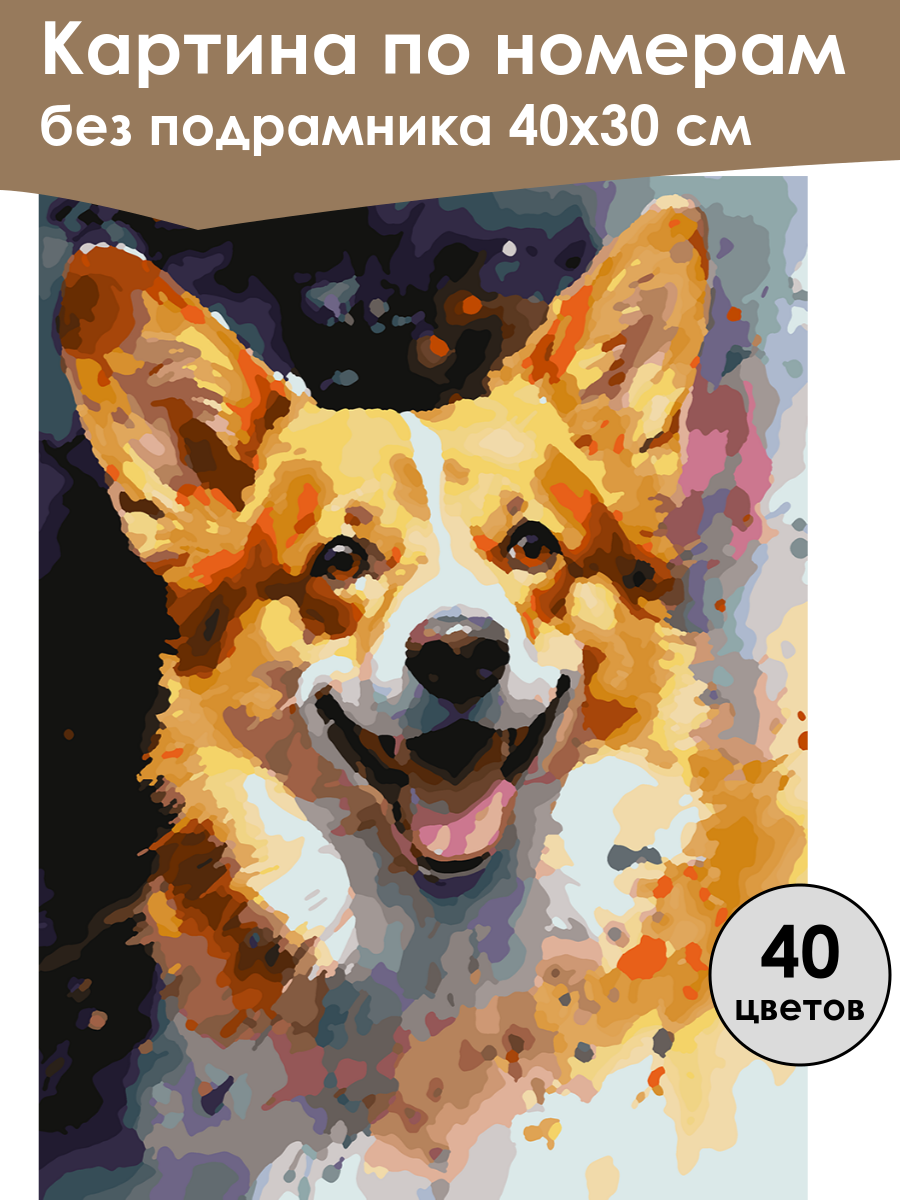 Картина по номерам
без подрамника 40х30 см

40
цветов