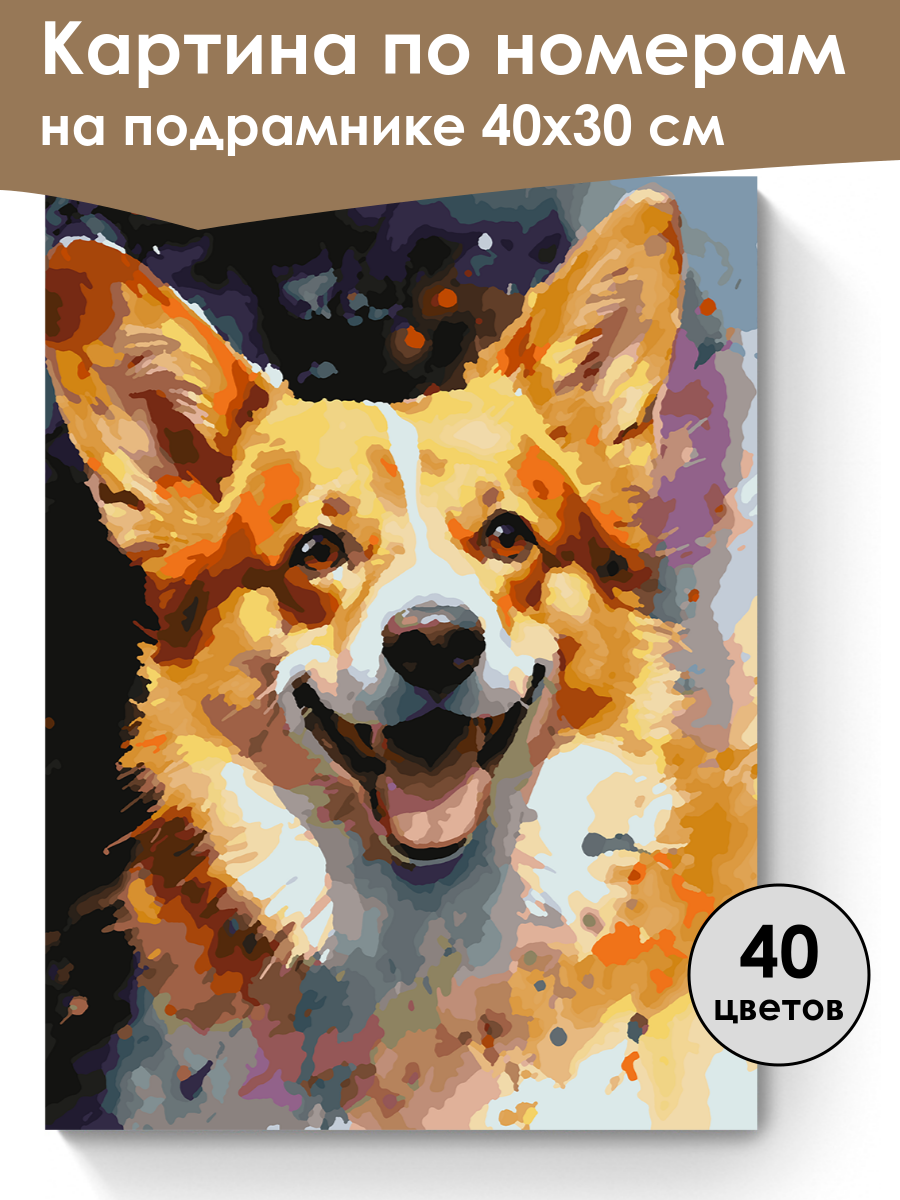 Картина по номерам
на подрамнике 40х30 см

40
цветов