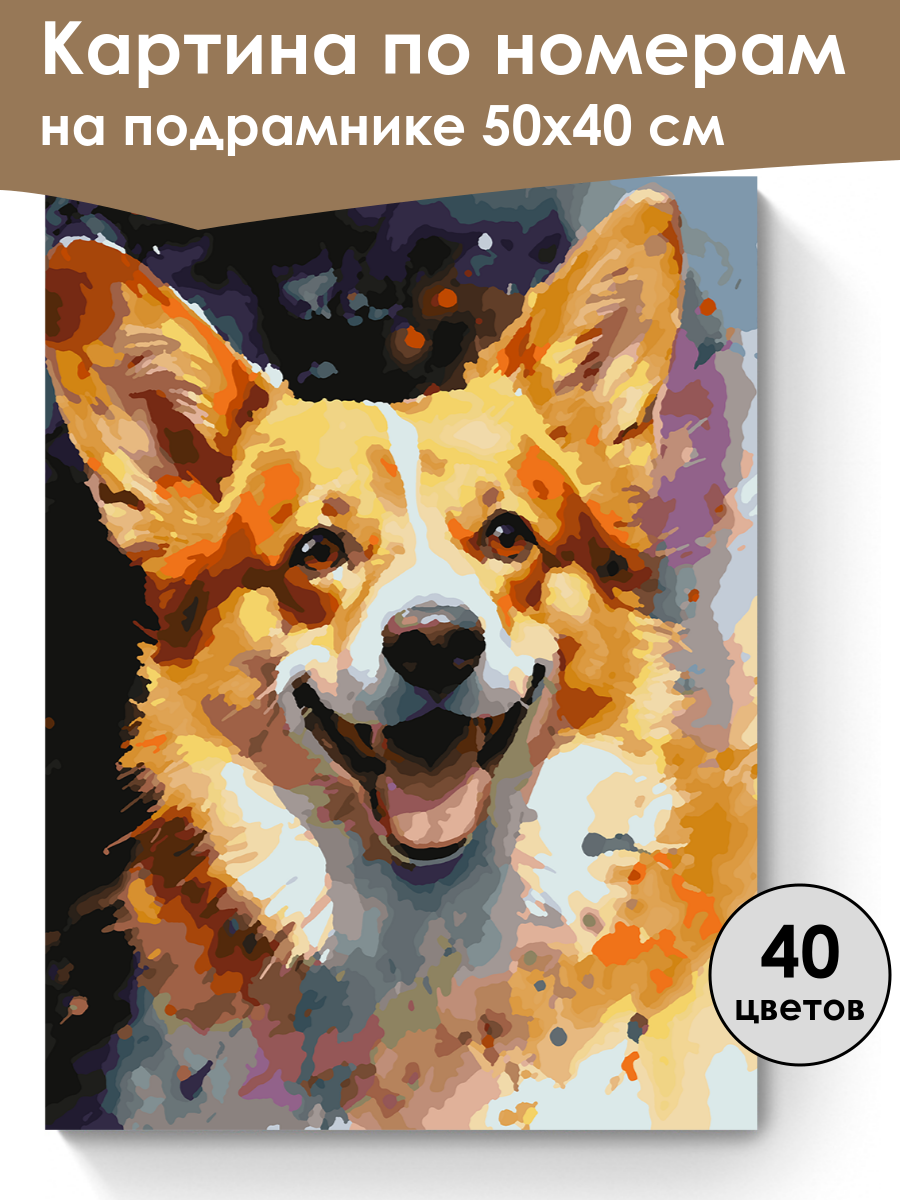 Картина по номерам
на подрамнике 50х40 см

40
цветов