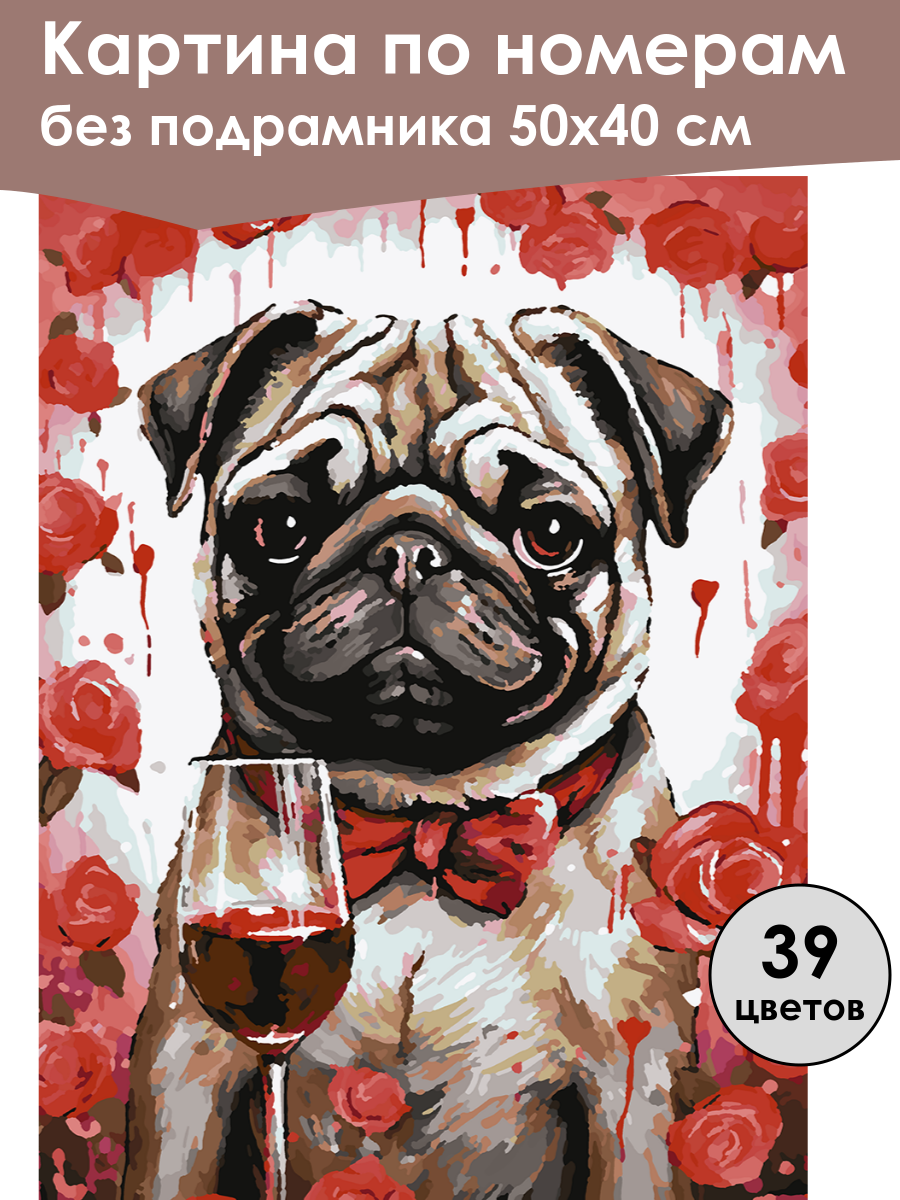 Картина по номерам
без подрамника 50х40 см

39
цветов