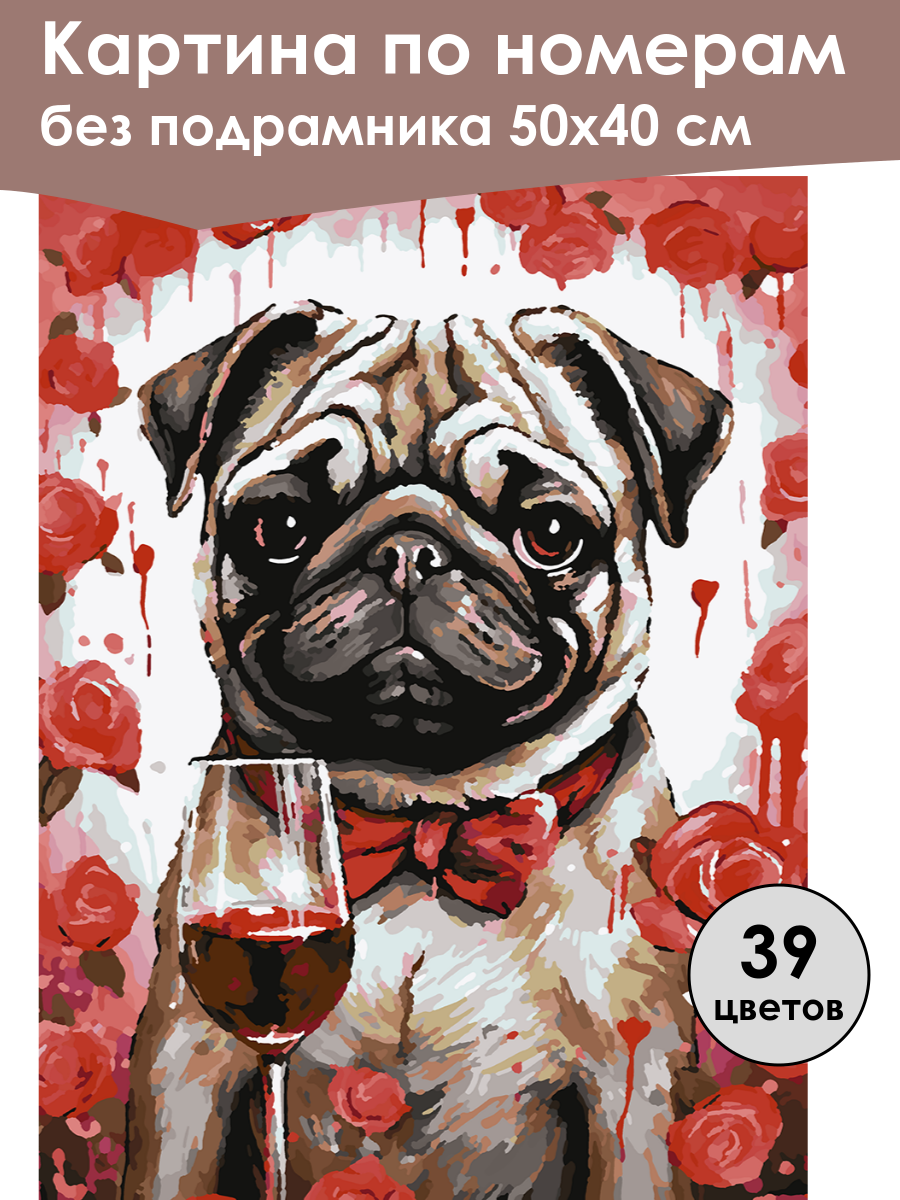 Картина по номерам
без подрамника 50х40 см

39
цветов