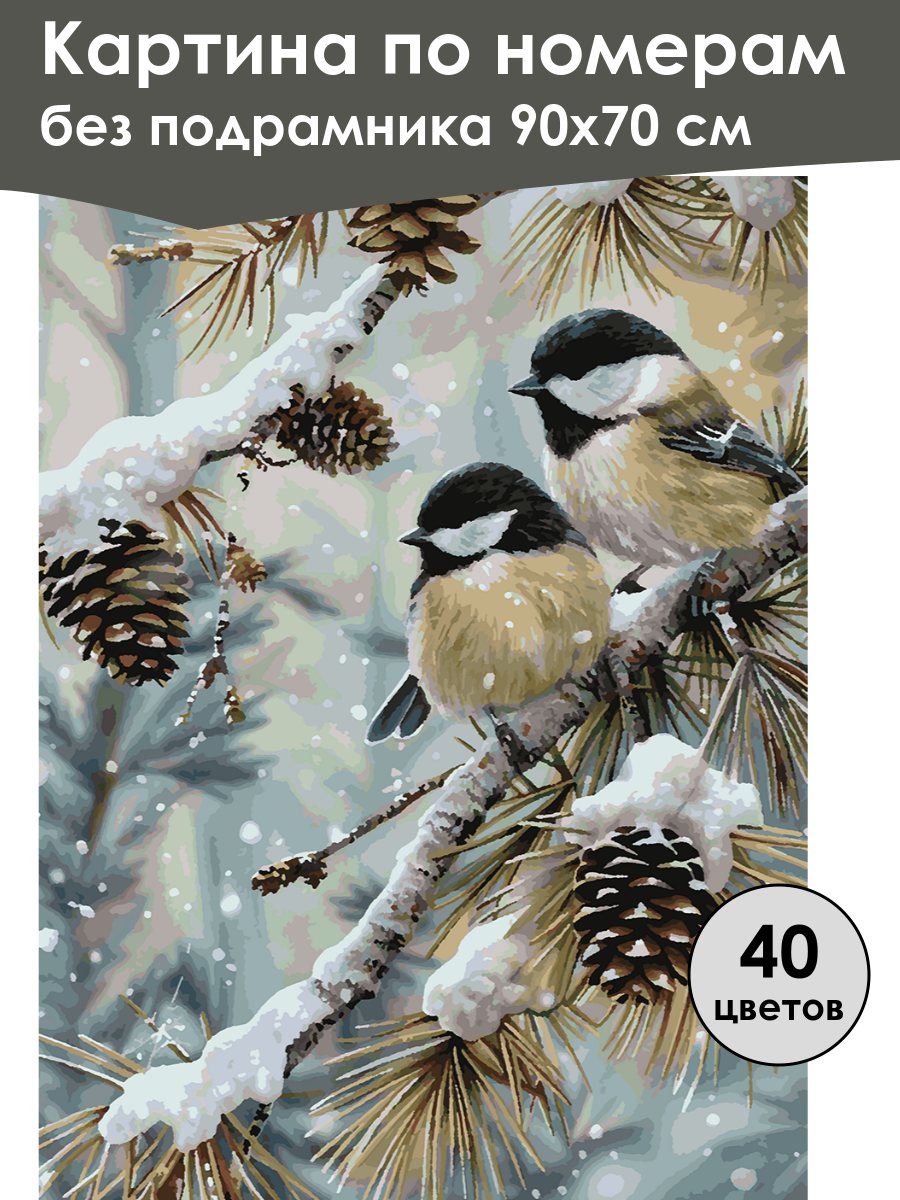 Картина по номерам
без подрамника 90х70 см

40
цветов