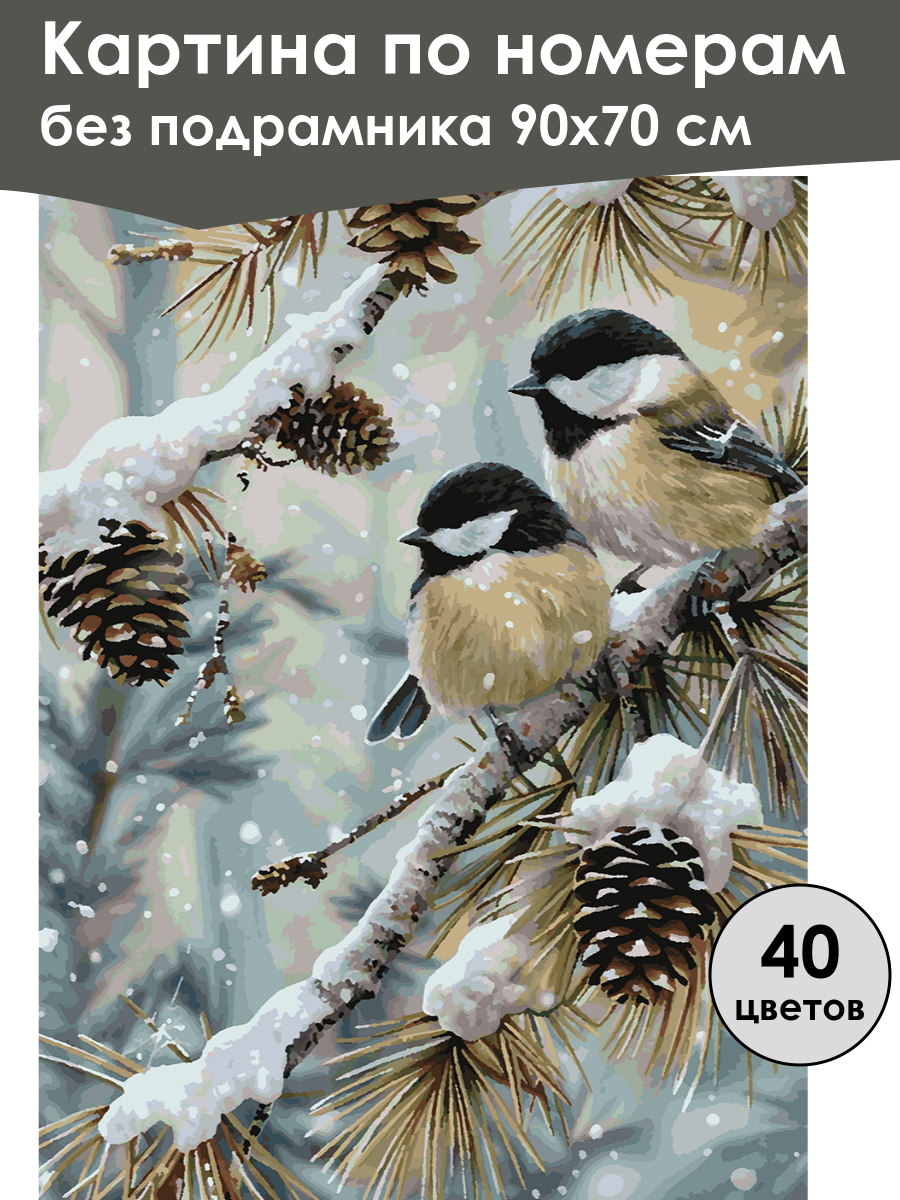 Картина по номерам
без подрамника 90х70 см

40
цветов