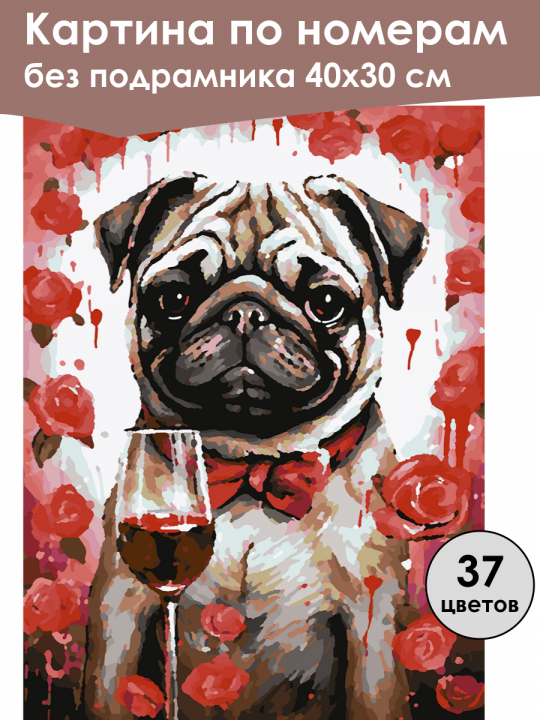 Картина по номерам
без подрамника 40х30 см

37
цветов