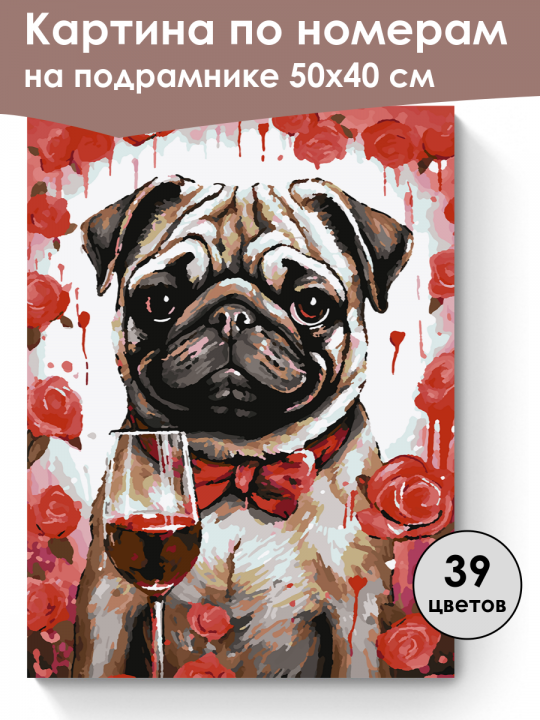 Картина по номерам
на подрамнике 50х40 см

39
цветов