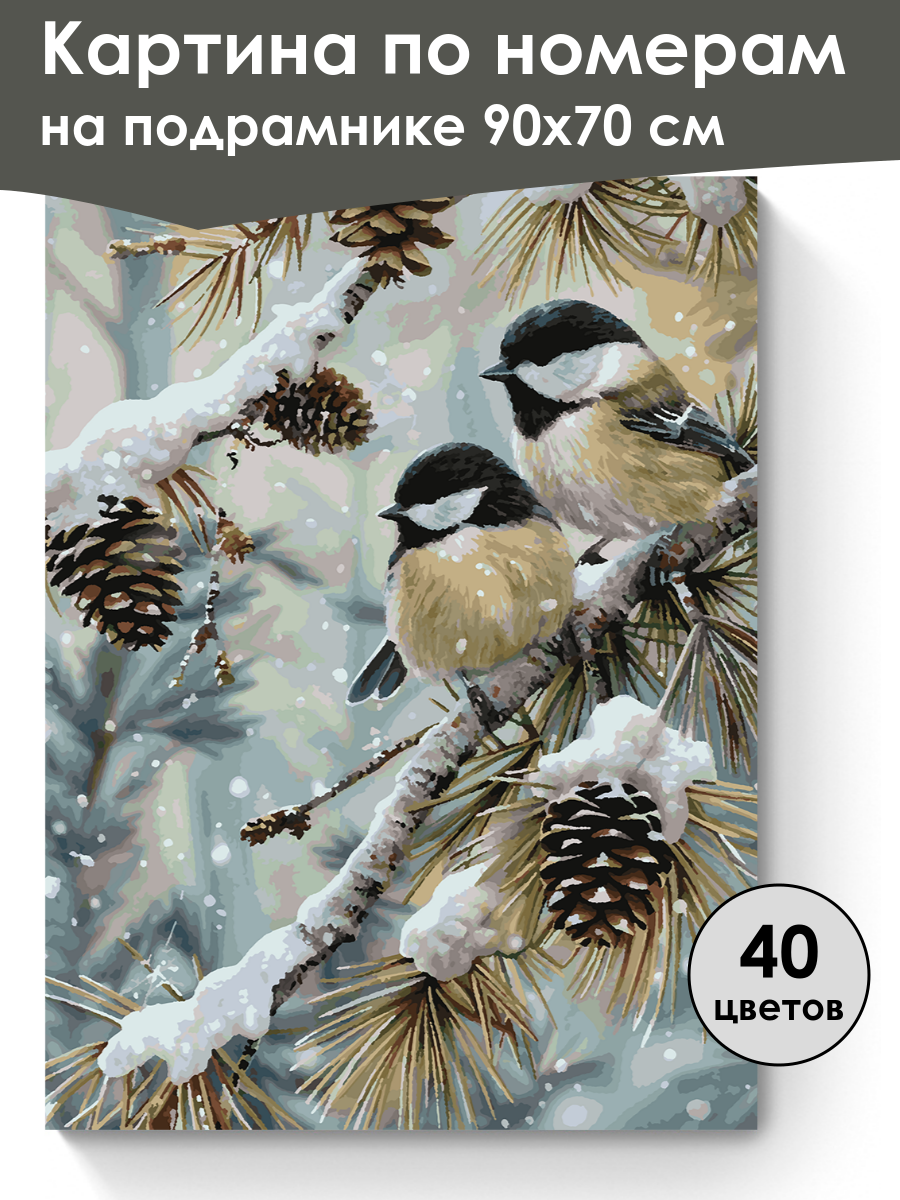 Картина по номерам
на подрамнике 90х70 см

40
цветов