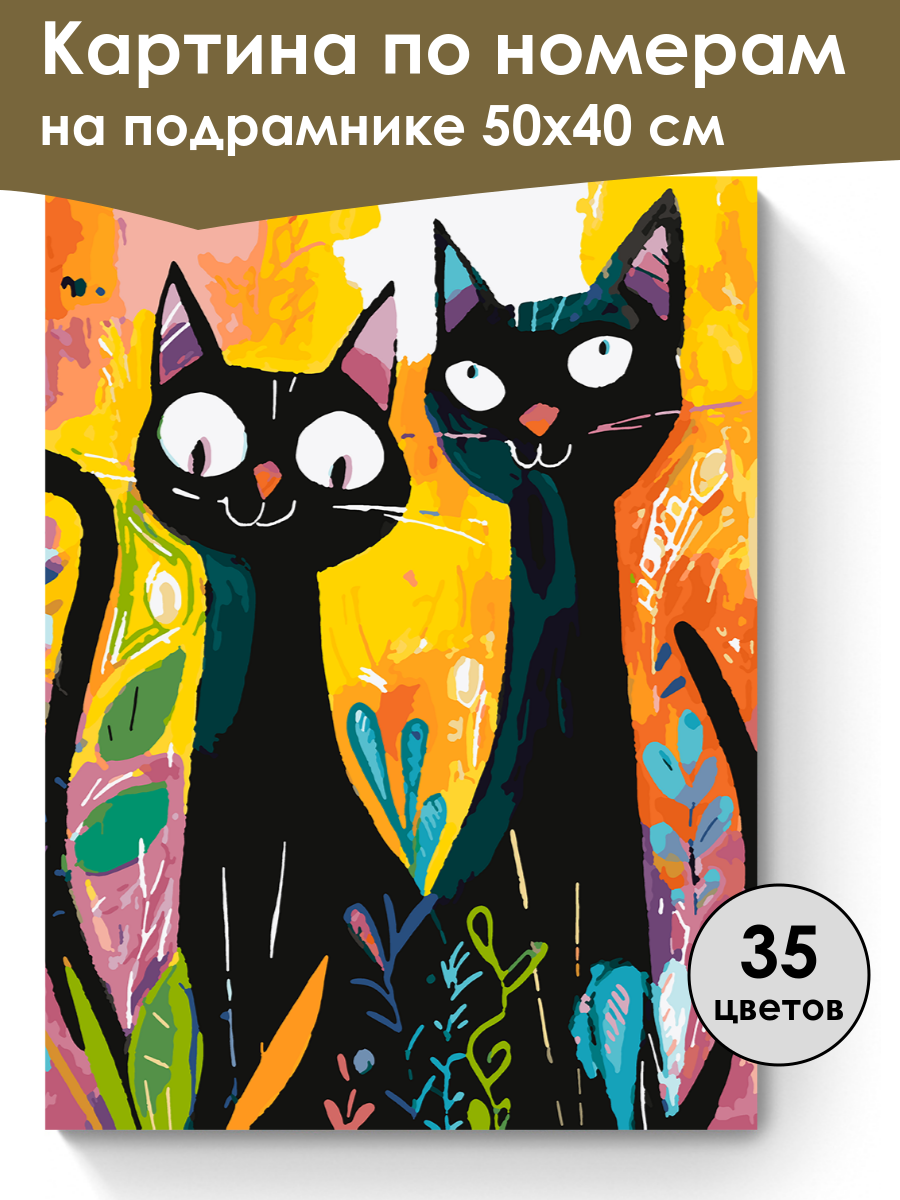 Картина по номерам
на подрамнике 50х40 см

35
цветов