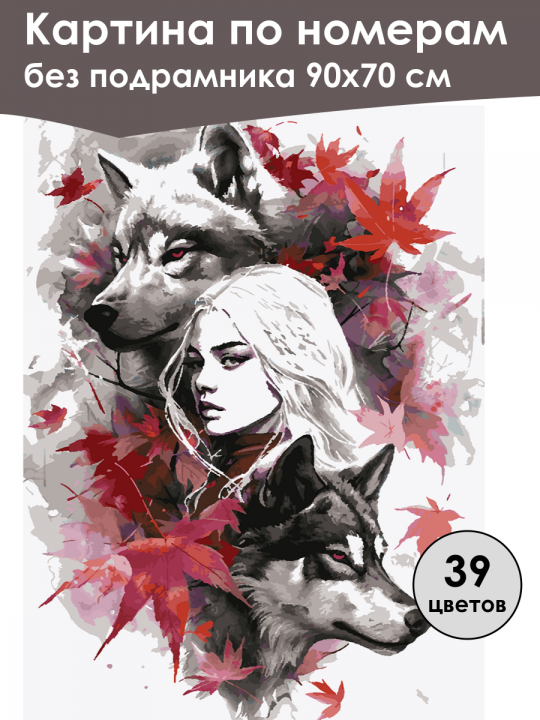 Картина по номерам
без подрамника 90х70 см

39
цветов