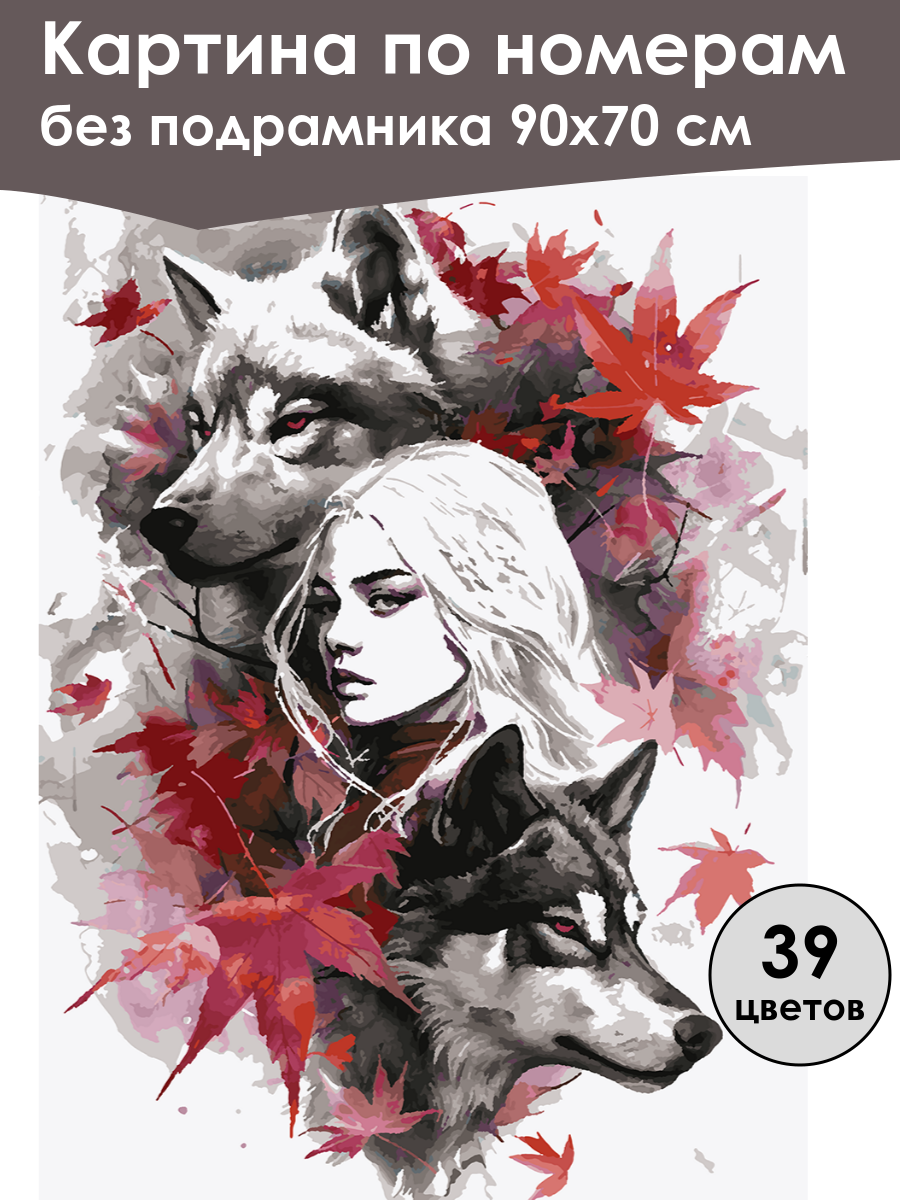 Картина по номерам
без подрамника 90х70 см

39
цветов