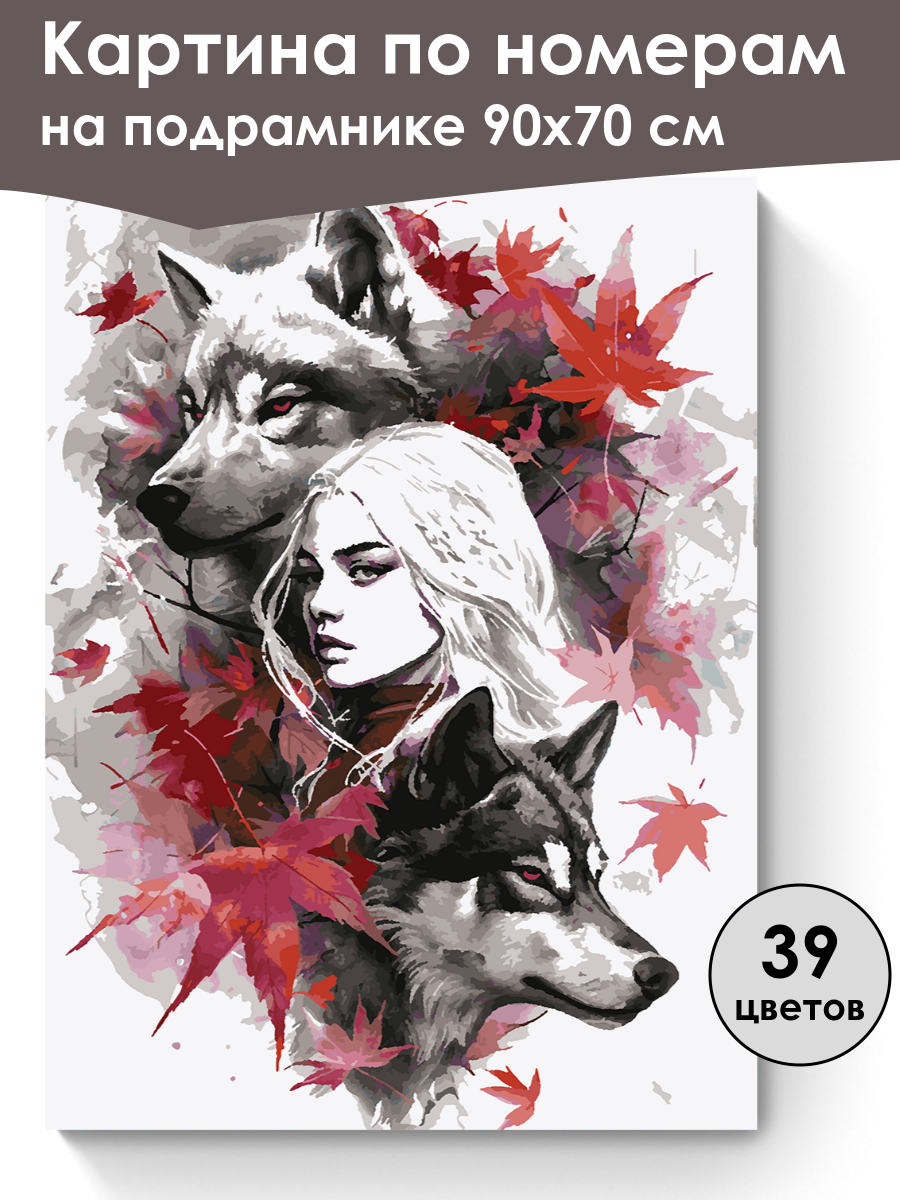 Картина по номерам
на подрамнике 90х70 см

39
цветов