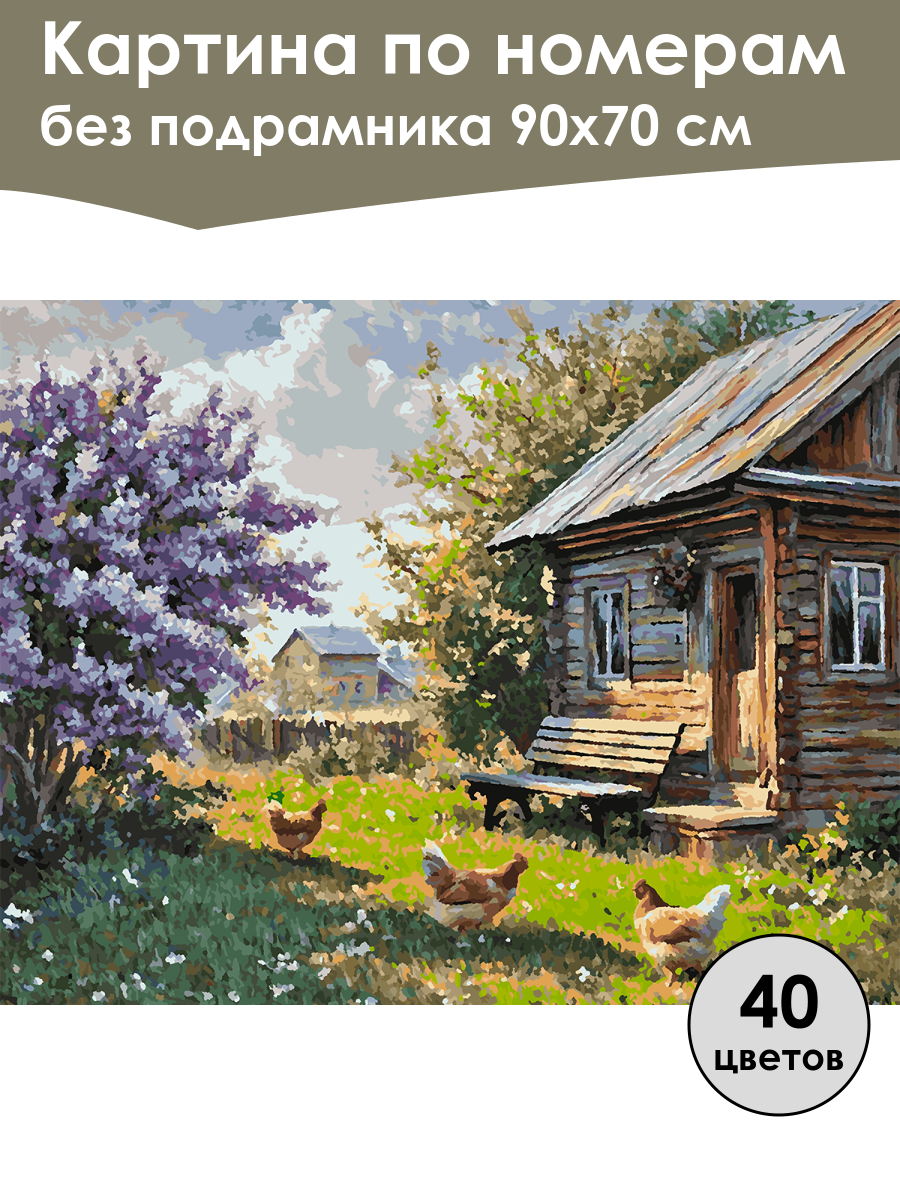 Картина по номерам
без подрамника 90х70 см

40
цветов