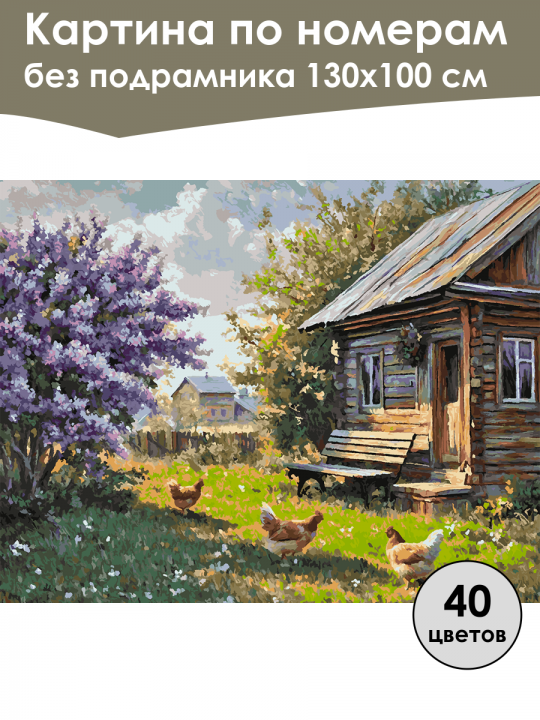 Картина по номерам
без подрамника 130х100 см

40
цветов