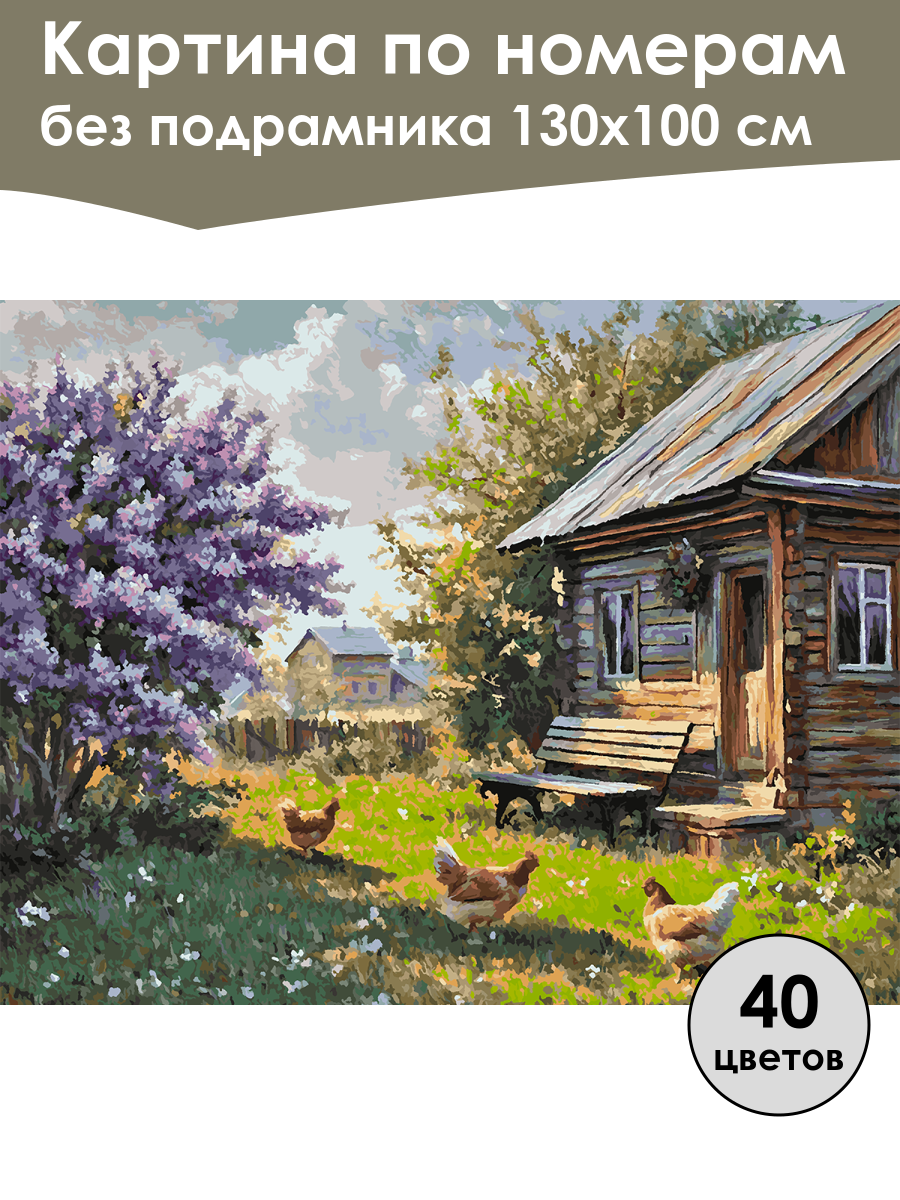 Картина по номерам
без подрамника 130х100 см

40
цветов