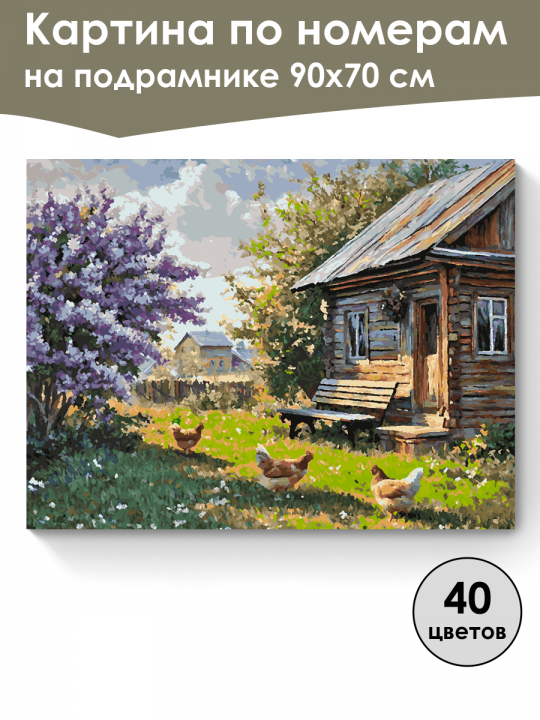 Картина по номерам на подрамнике 90x70 см

40 цветов