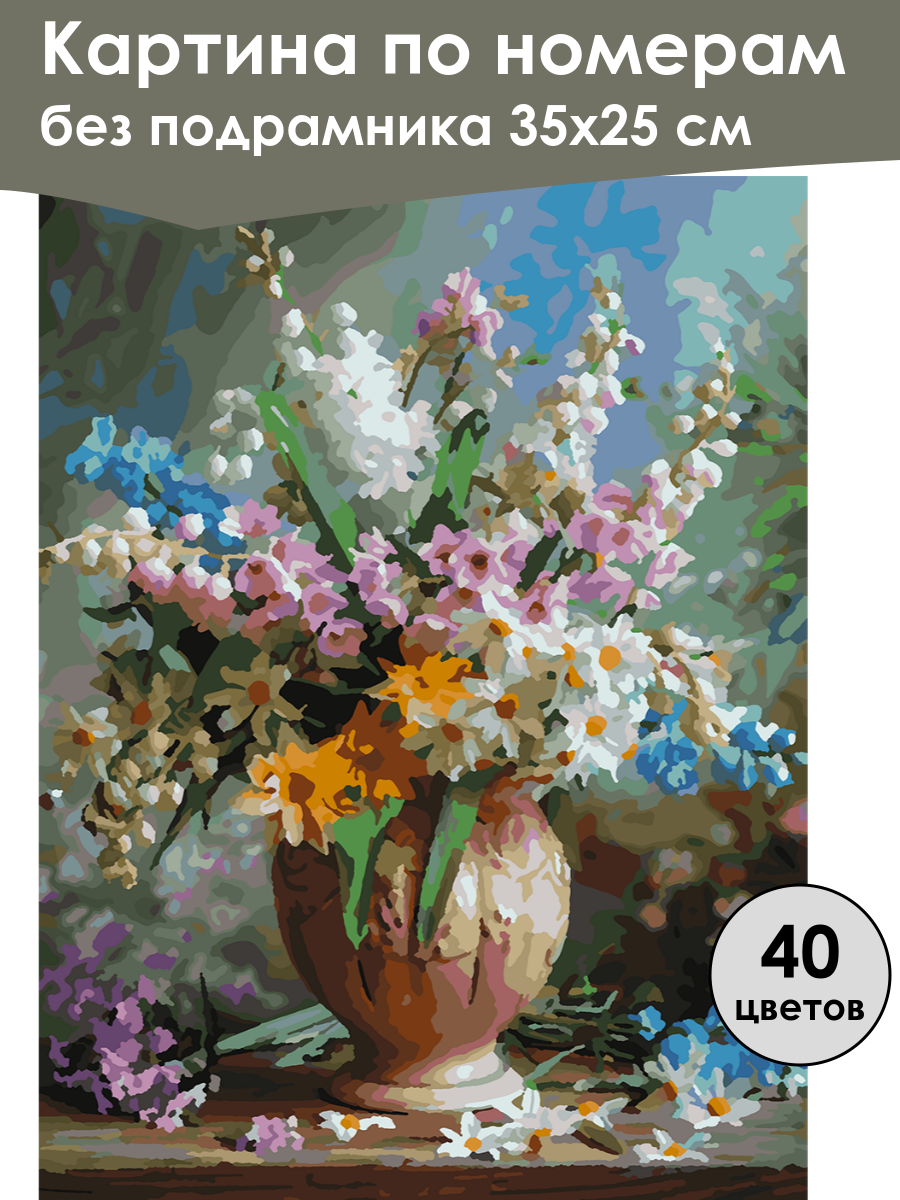 Картина по номерам
без подрамника 35х25 см

40
цветов