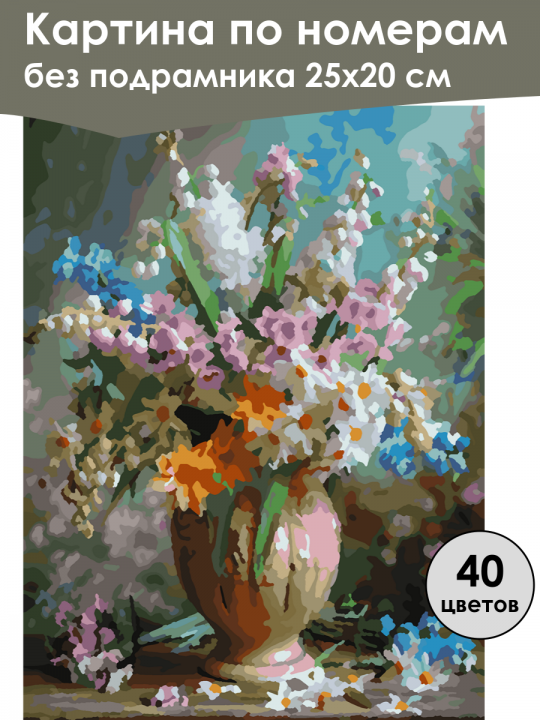 Картина по номерам
без подрамника 25х20 см

40
цветов