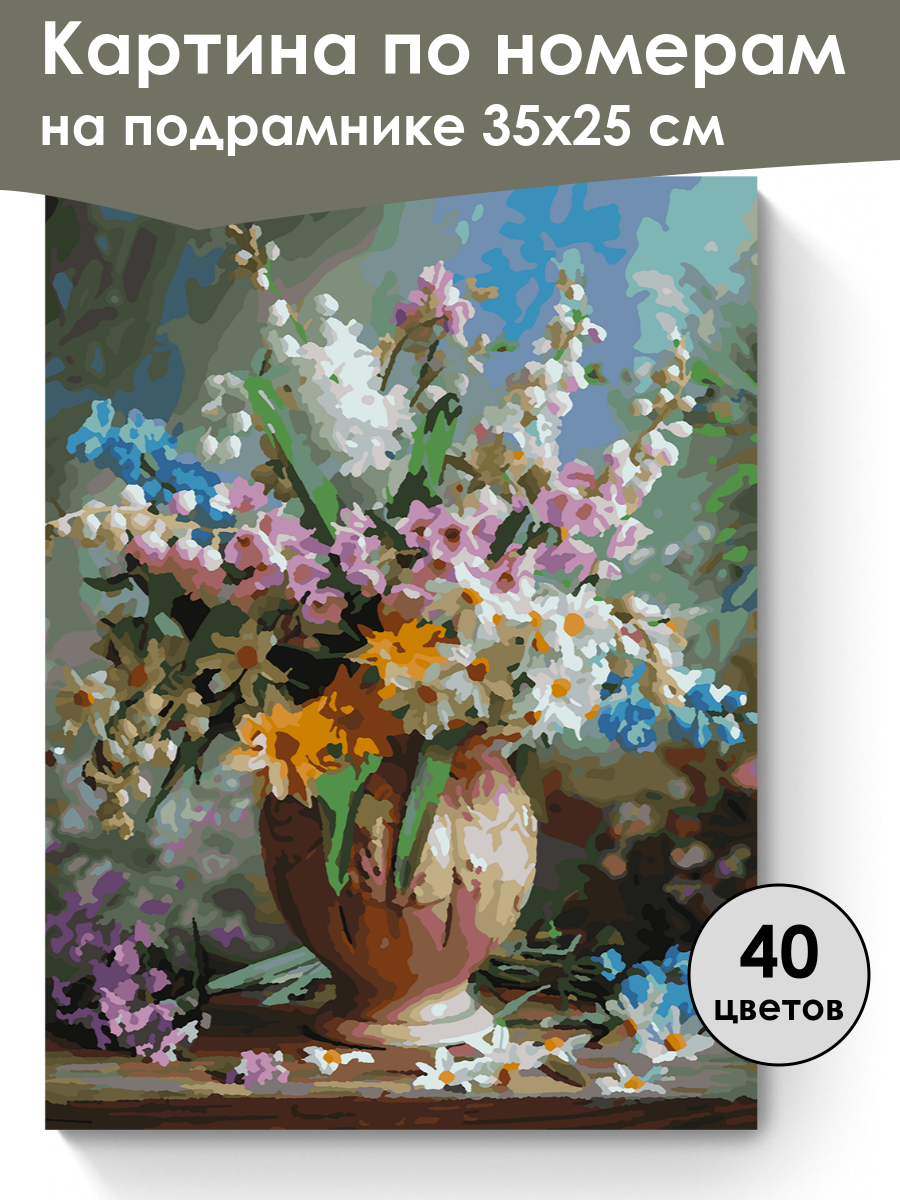 Картина по номерам
на подрамнике 35х25 см

40
цветов