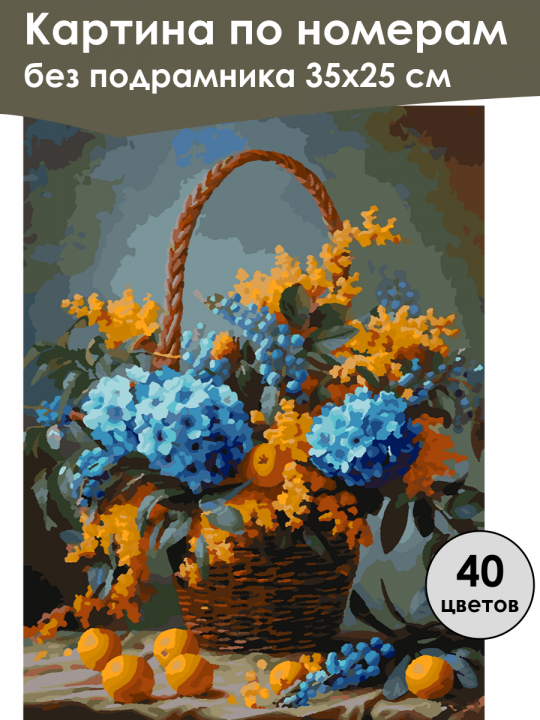 Картина по номерам
без подрамника 35х25 см

40
цветов