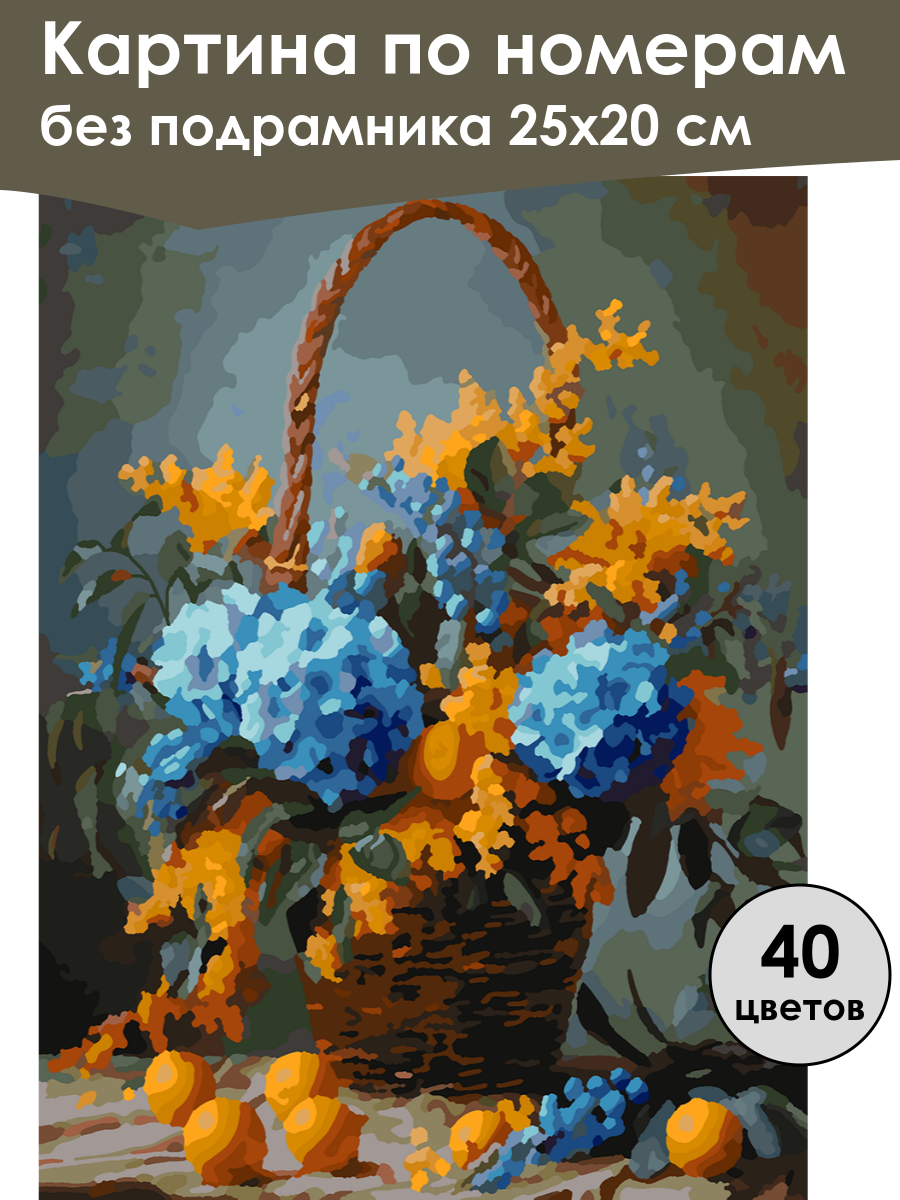 Картина по номерам
без подрамника 25х20 см

40
цветов