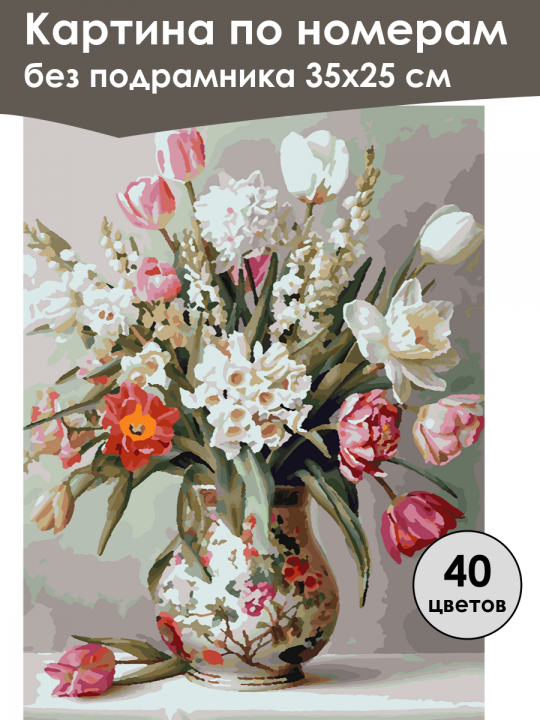 Картина по номерам
без подрамника 35х25 см

40
цветов