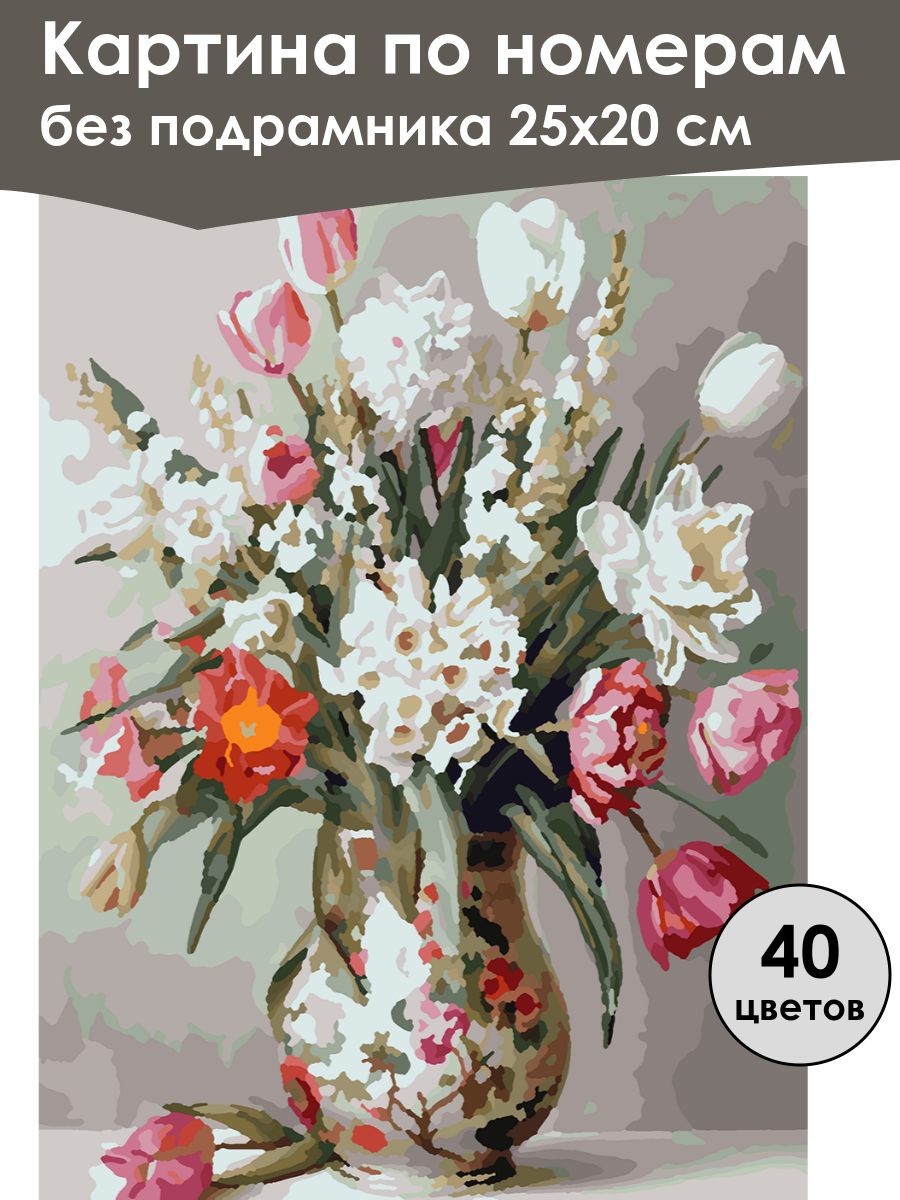 Картина по номерам
без подрамника 25х20 см

40
цветов