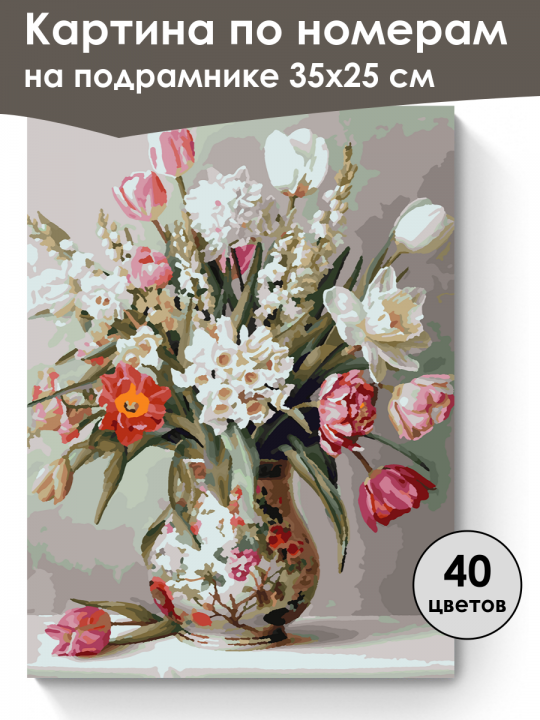 Картина по номерам
на подрамнике 35х25 см

40
цветов