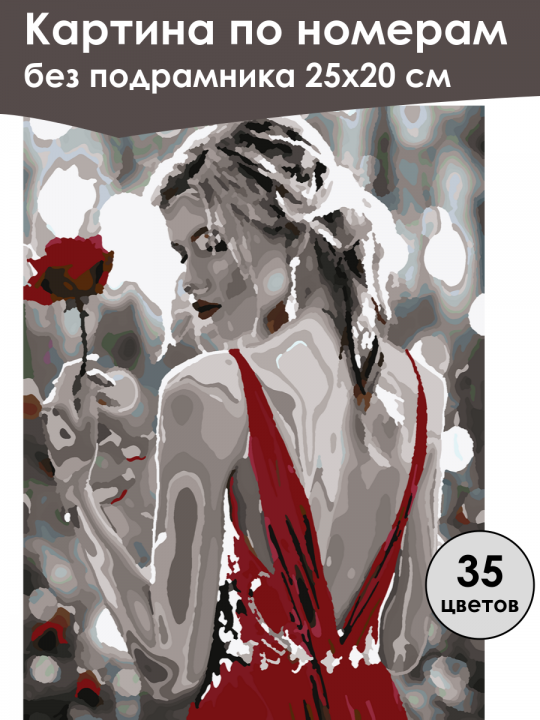 Картина по номерам
без подрамника 25х20 см

35
цветов