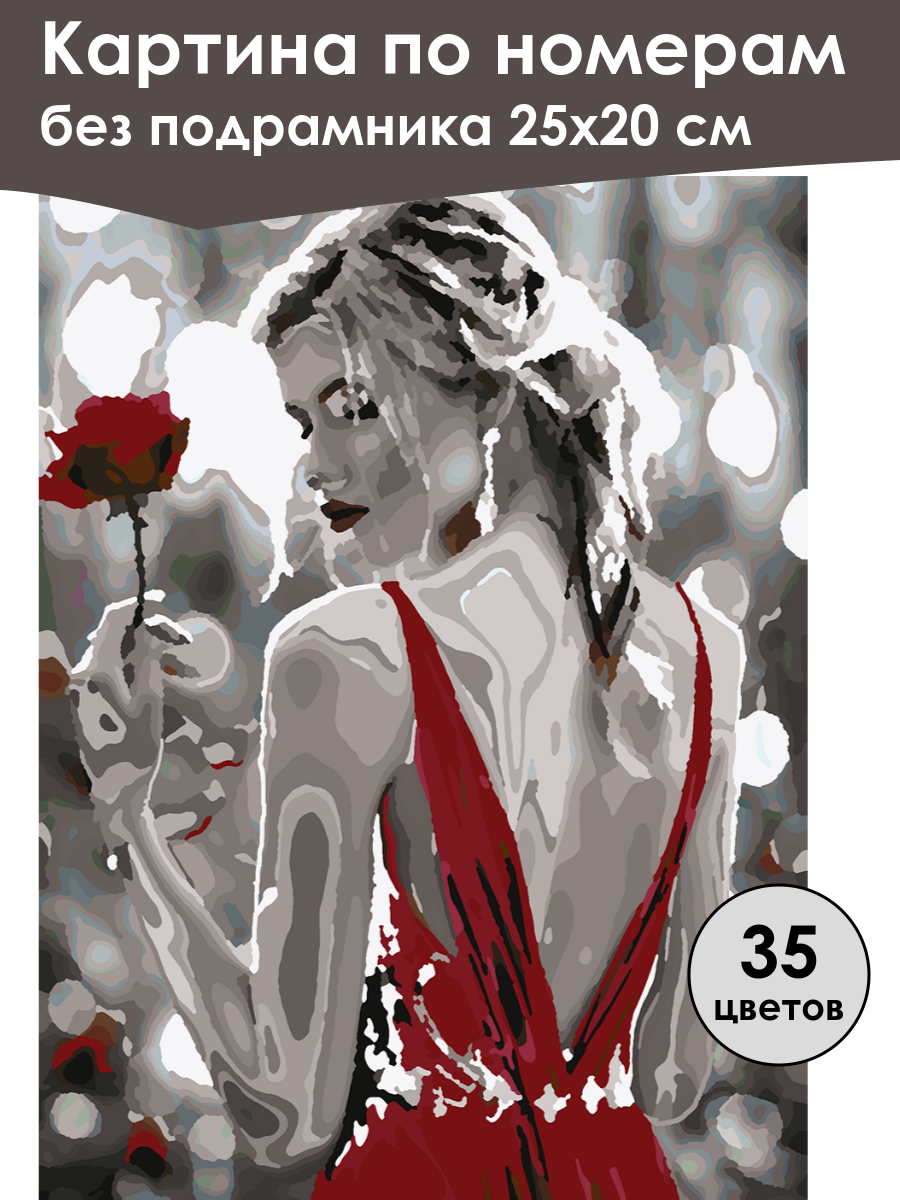 Картина по номерам
без подрамника 25х20 см

35
цветов